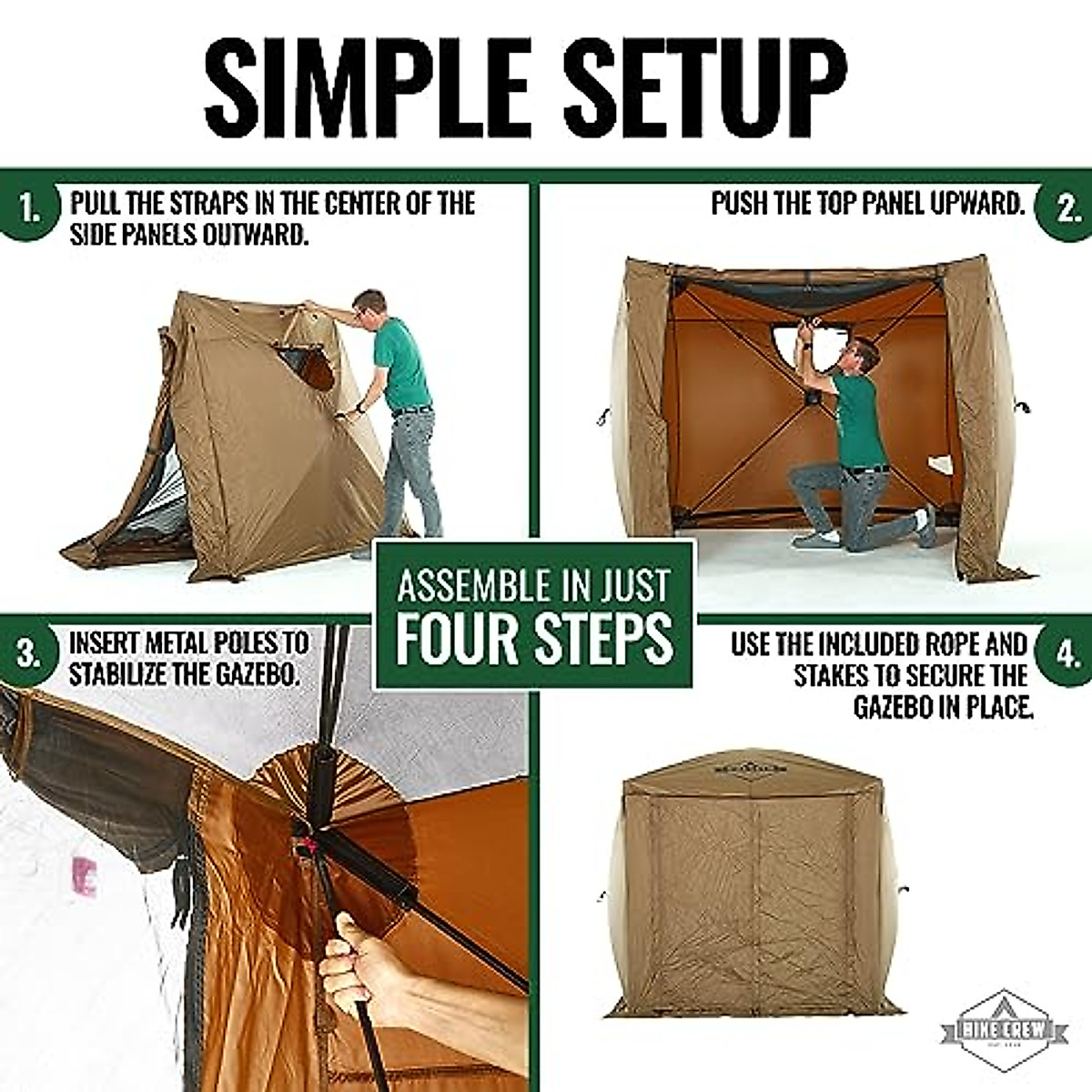 SIMPLE SETUP

1. PULL THE STRAPS IN THE CENTER OF THE SIDE PANELS OUTWARD.

PUSH THE TOP PANEL UPWARD. 2.

ASSEMBLE IN JUST FOUR STEPS

3. INSERT METAL POLES TO STABILIZE THE GAZEBO.

USE THE INCLUDED ROPE AND STAKES TO SECURE THE GAZEBO IN PLACE. 4.

HIKE CREW