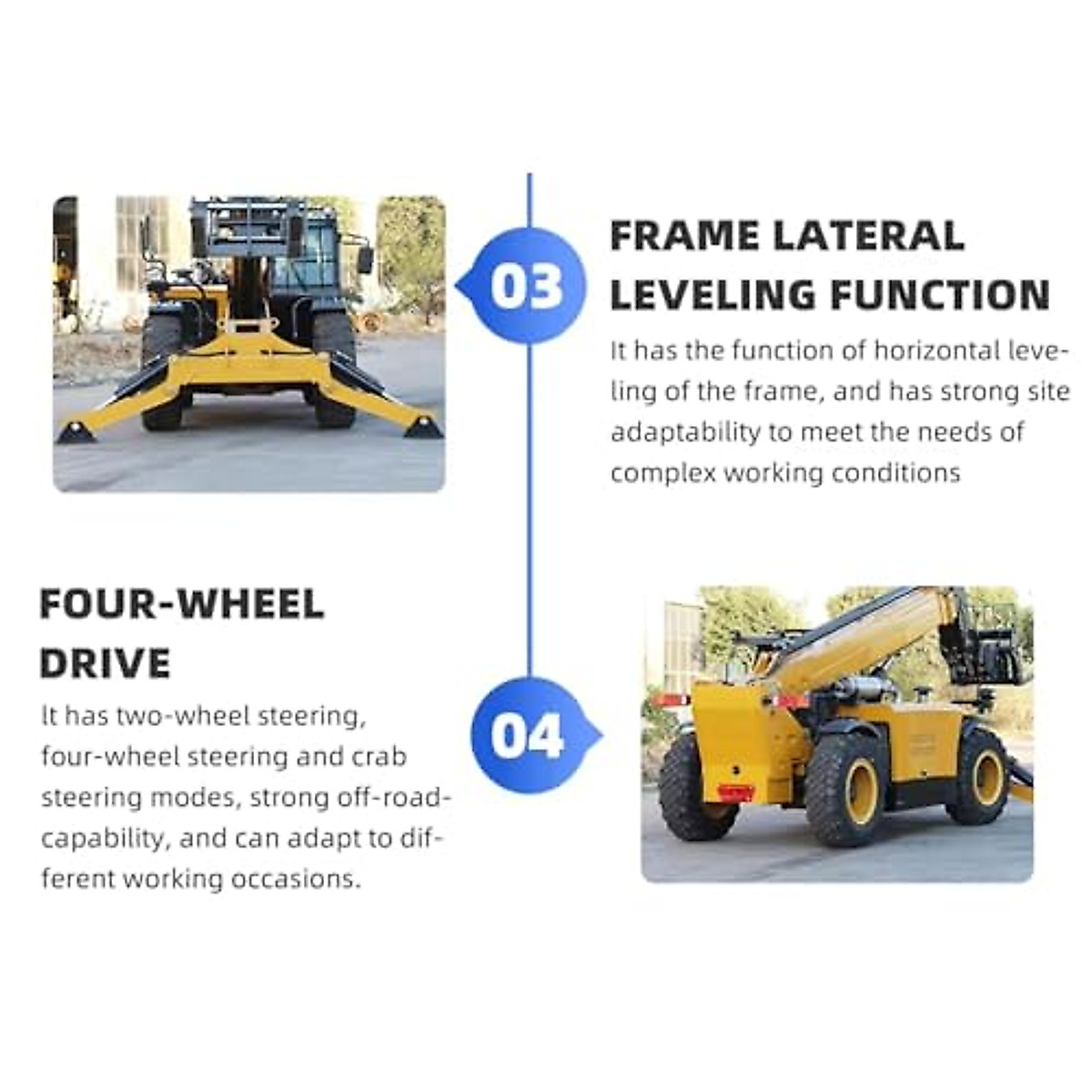 03

FRAME LATERAL LEVELING FUNCTION

It has the function of horizontal leveling of the frame, and has strong site adaptability to meet the needs of complex working conditions

FOUR-WHEEL DRIVE

It has two-wheel steering, four-wheel steering and crab steering modes, strong off-road-capability, and can adapt to different working occasions.

04