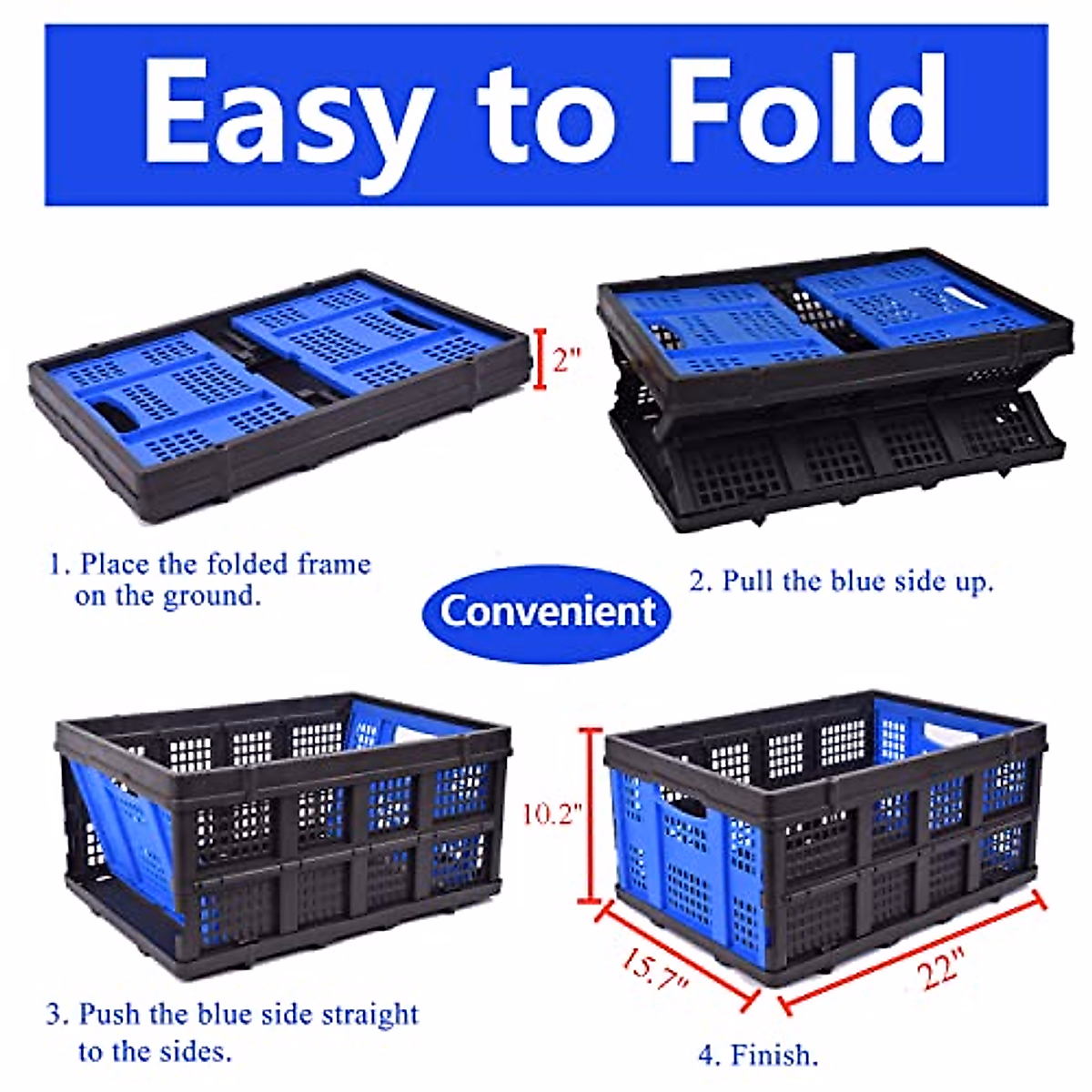 Easy to Fold

2"

1. Place the folded frame on the ground.

Convenient

2. Pull the blue side up.

10.2"

15.7"

22"

3. Push the blue side straight to the sides.

4. Finish.