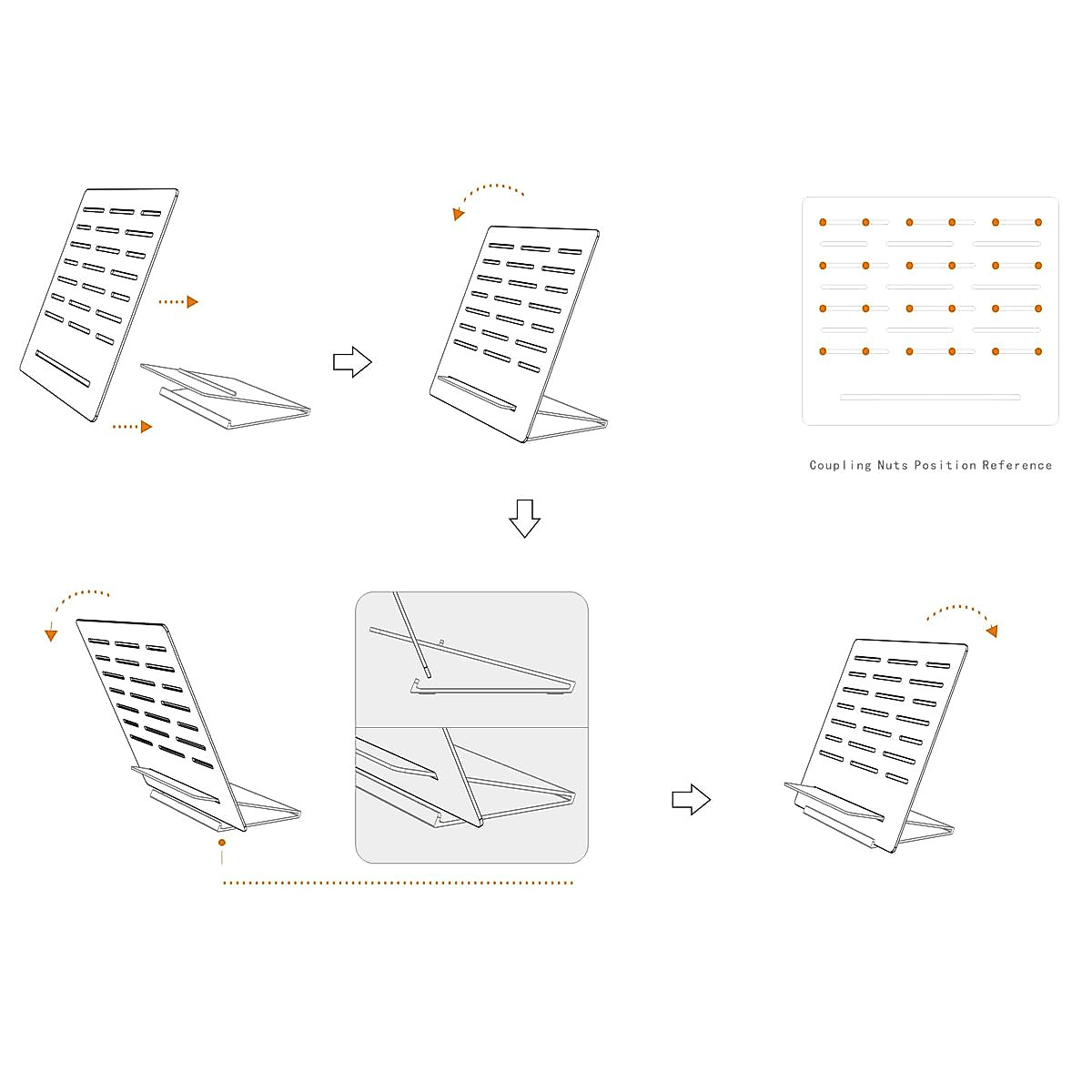 Coupling Nuts Position Reference