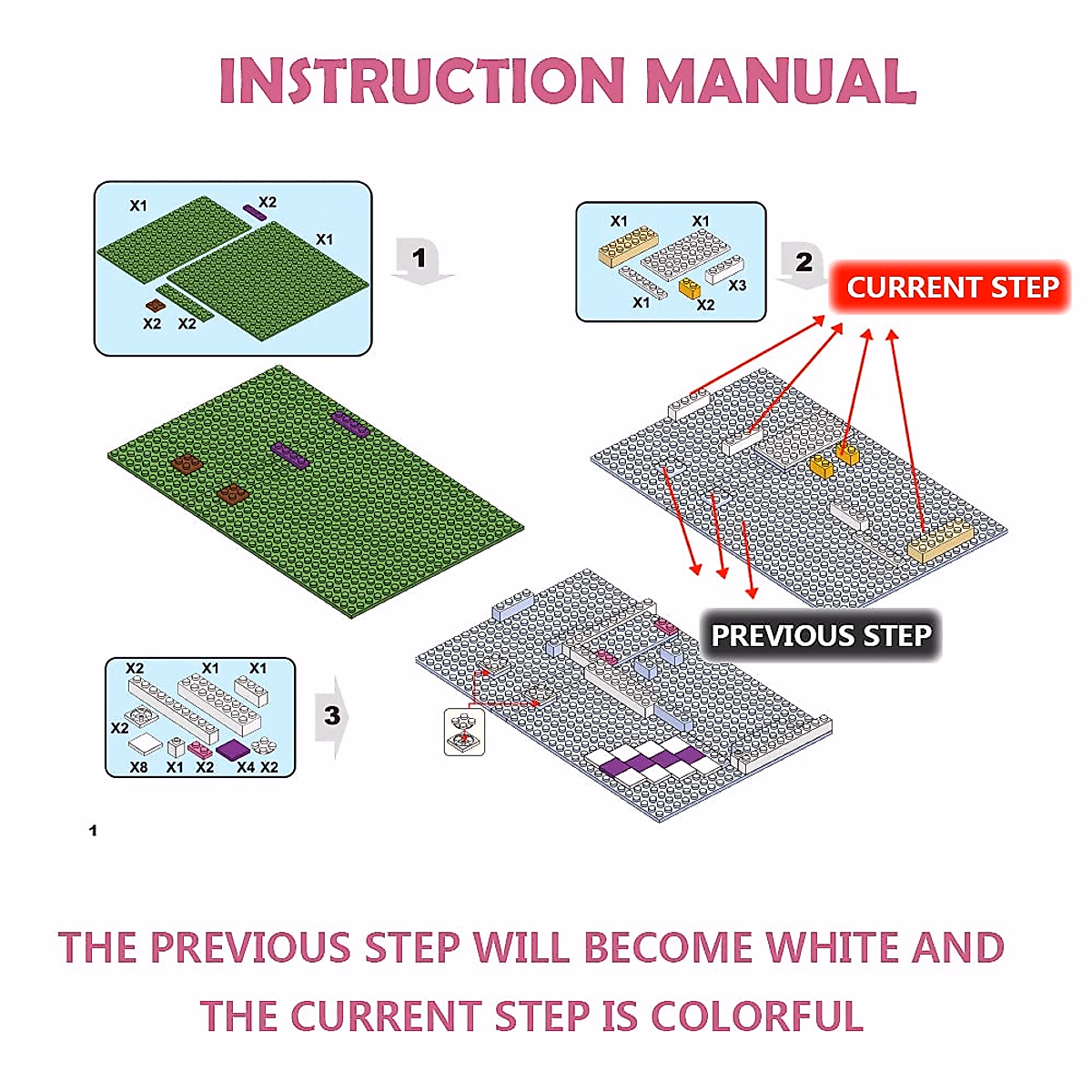 INSTRUCTION MANUAL

X1
X2
X1
X2 X2

1

X1 X1
X1 X2 X3

2

CURRENT STEP

PREVIOUS STEP

X2 X1 X1
X2
X8 X1 X2 X4 X2

3

1

THE PREVIOUS STEP WILL BECOME WHITE AND THE CURRENT STEP IS COLORFUL