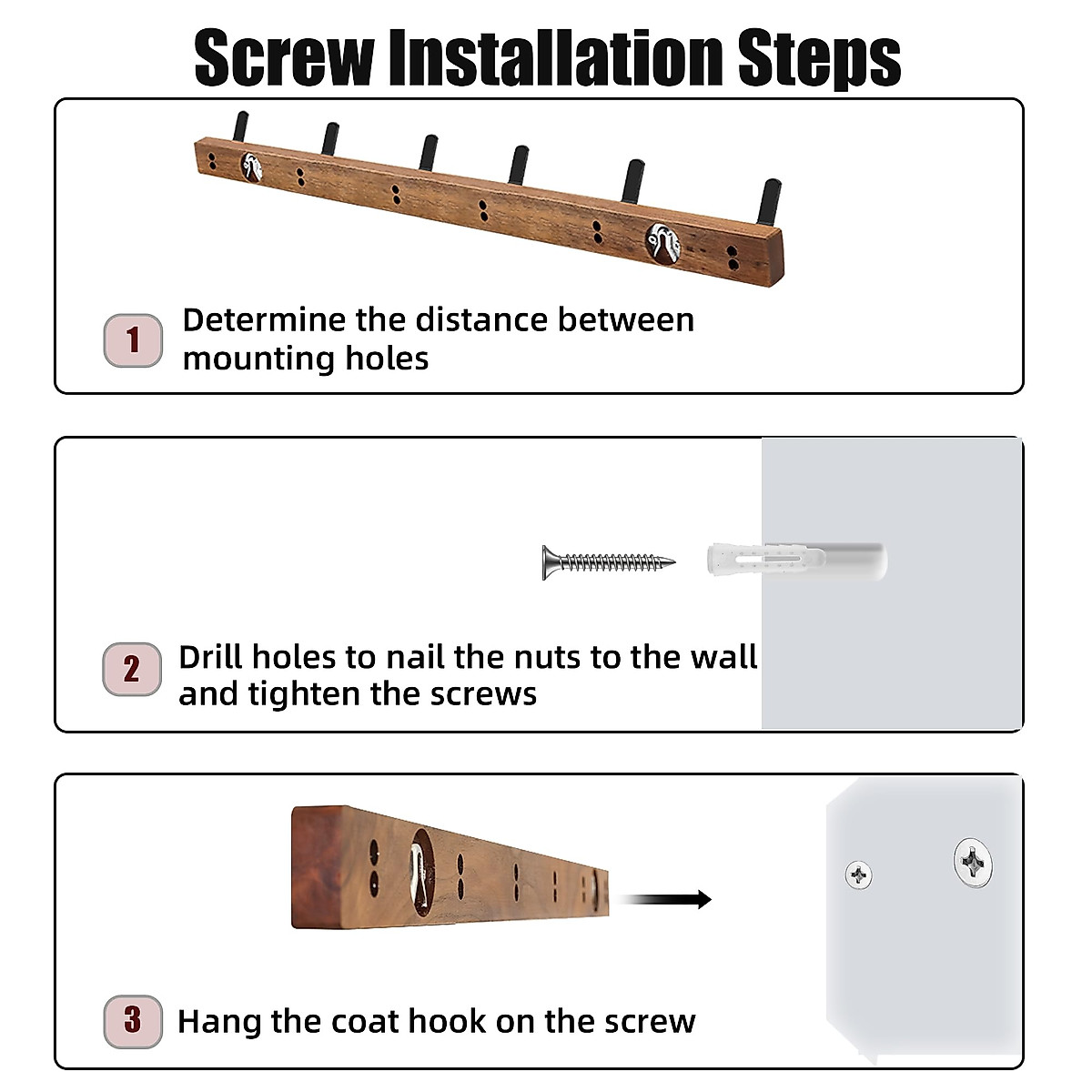 Screw Installation Steps

1 Determine the distance between mounting holes

2 Drill holes to nail the nuts to the wall and tighten the screws

3 Hang the coat hook on the screw