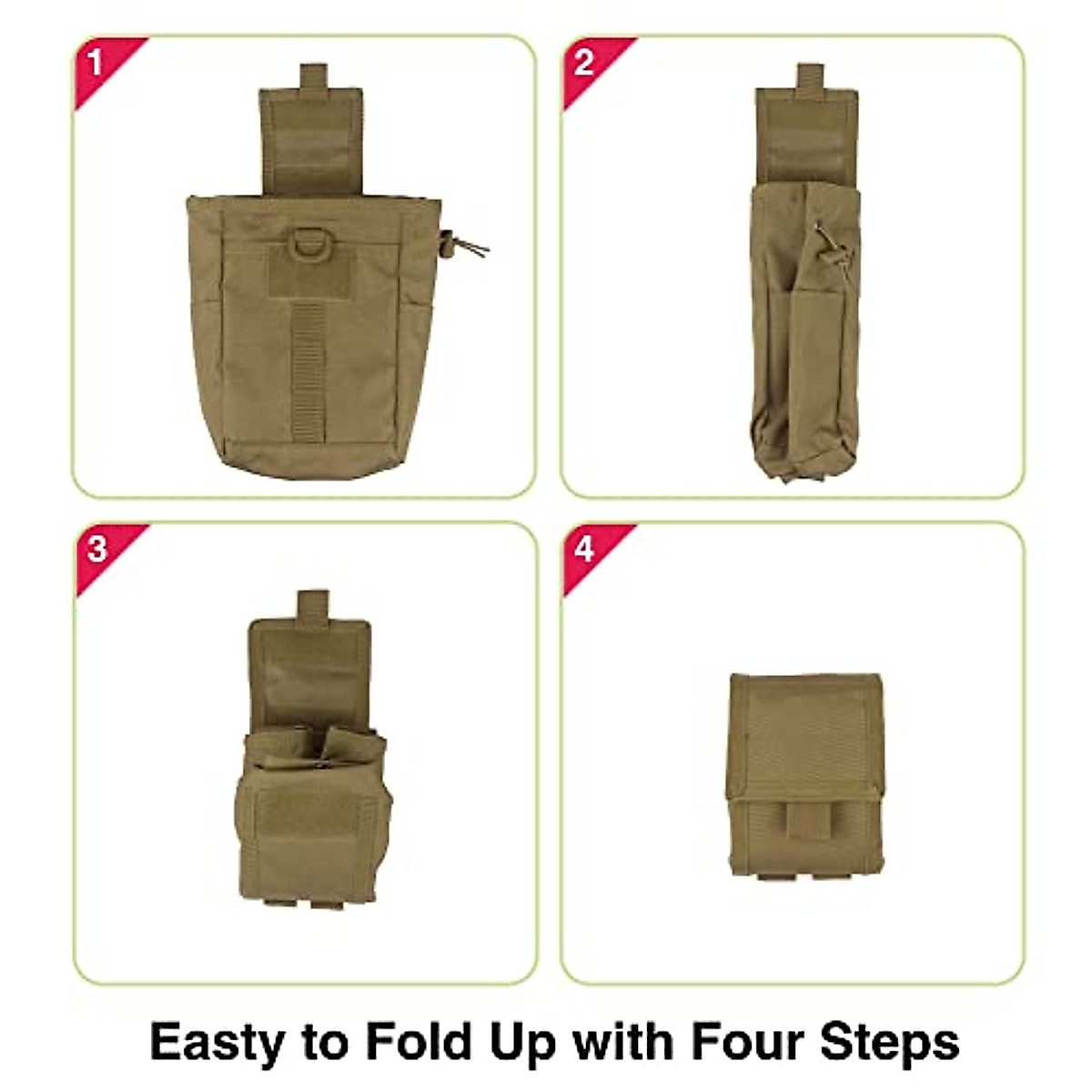 1

2

3

4

Easty to Fold Up with Four Steps