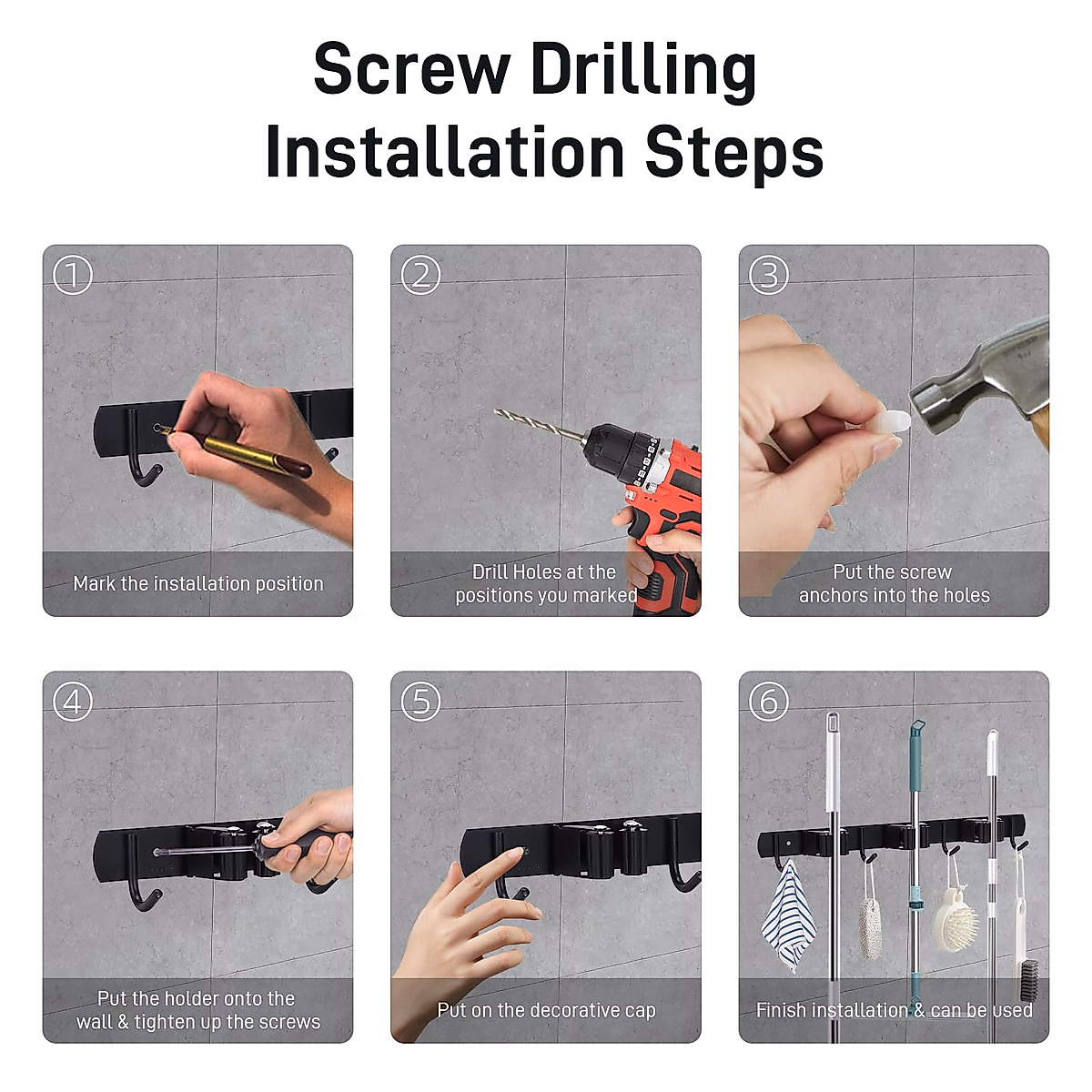 Screw Drilling Installation Steps

①
Mark the installation position

②
Drill Holes at the positions you marked

③
Put the screw anchors into the holes

④
Put the holder onto the wall & tighten up the screws

⑤
Put on the decorative cap

⑥
Finish installation & can be used