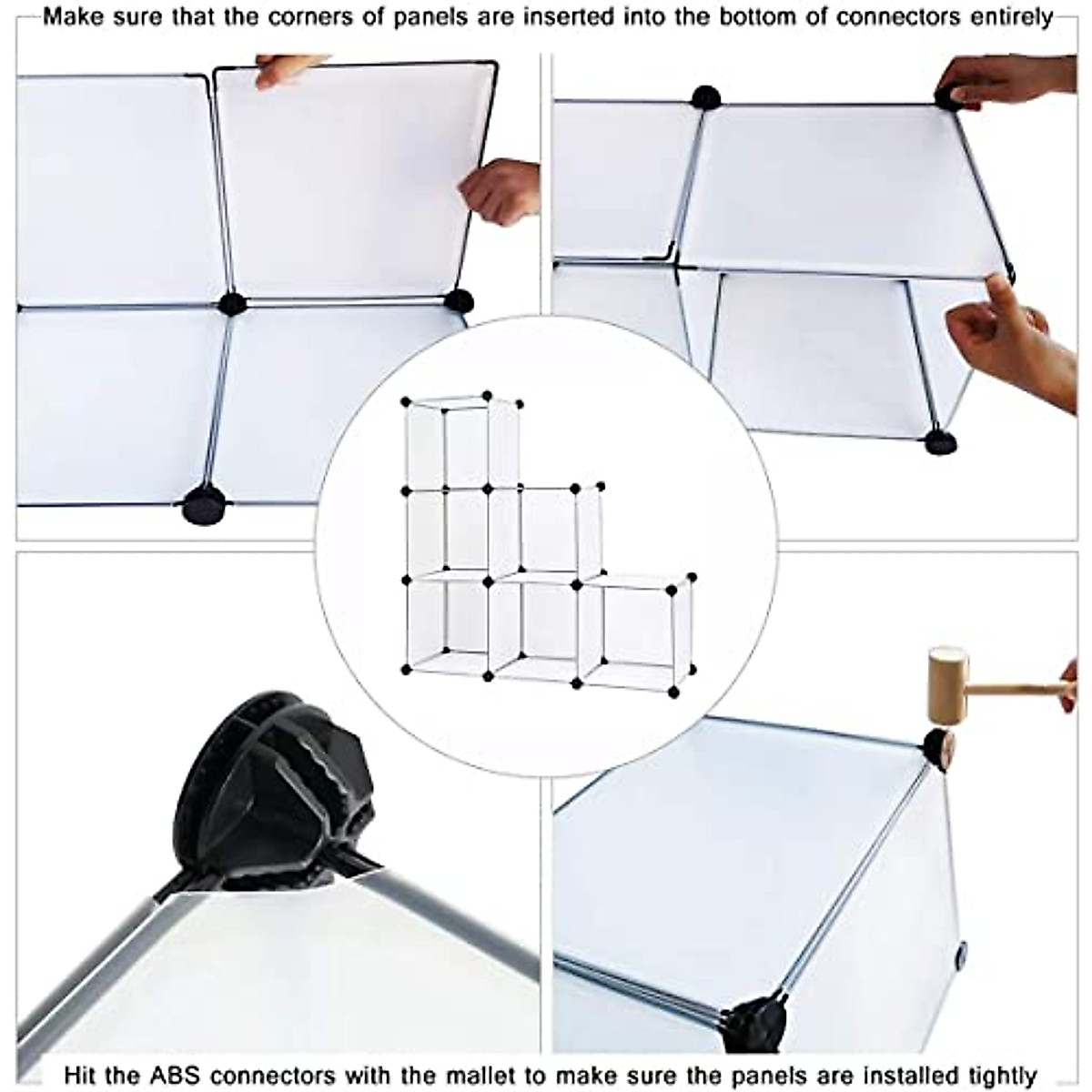 Make sure that the corners of panels are inserted into the bottom of connectors entirely

Hit the ABS connectors with the mallet to make sure the panels are installed tightly