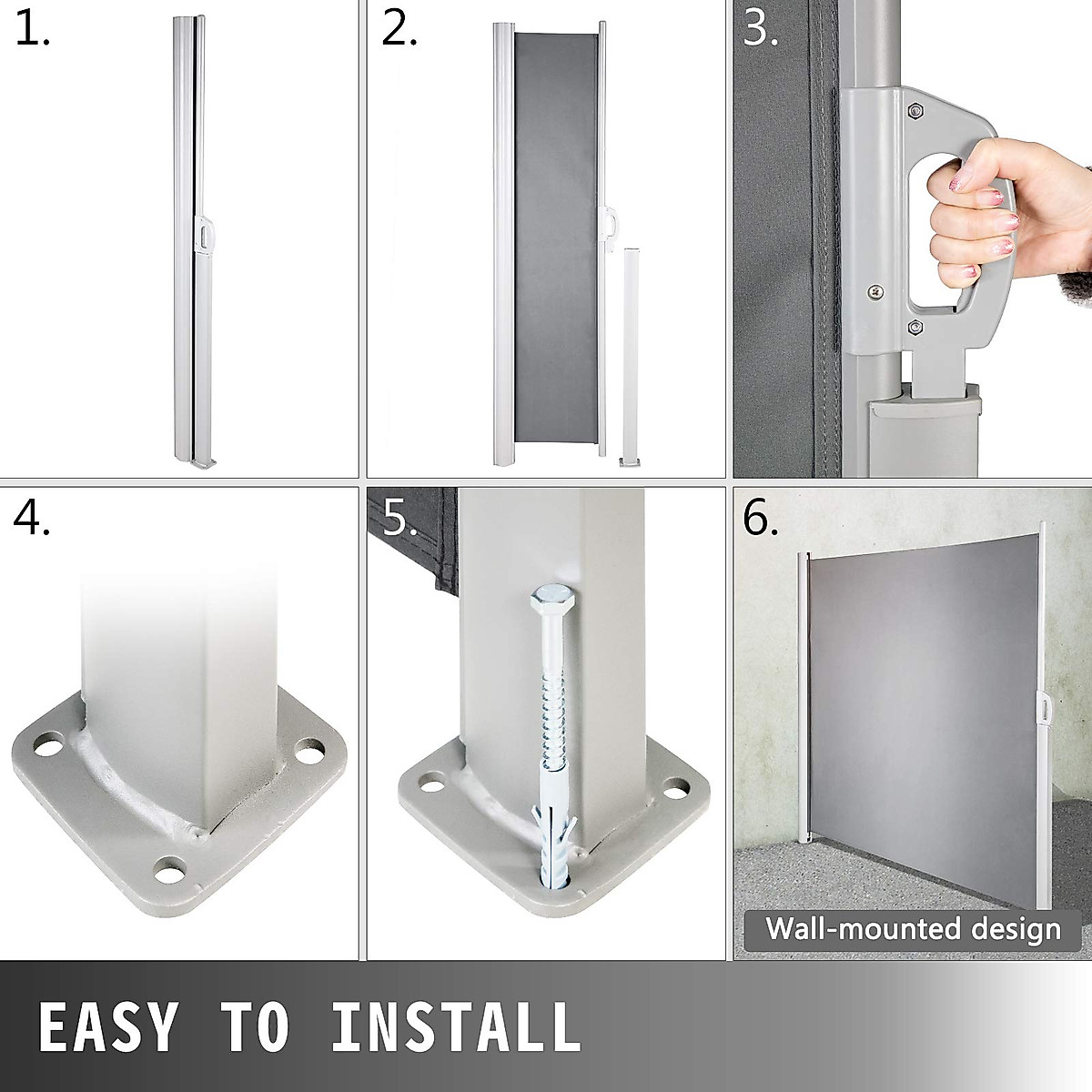 1.

2.

3.

4.

5.

6.

Wall-mounted design

EASY TO INSTALL