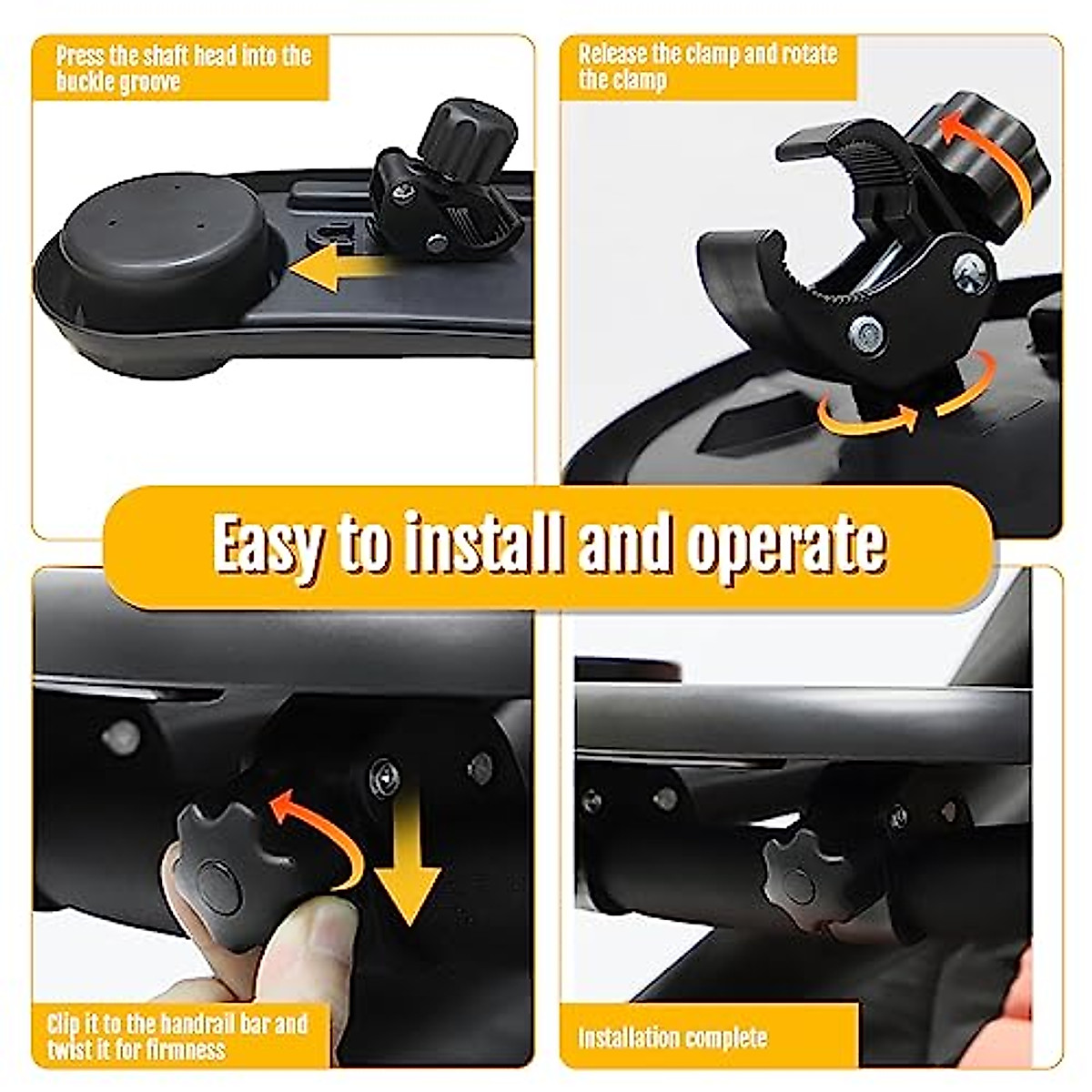 Press the shaft head into the buckle groove

Release the clamp and rotate the clamp

Easy to install and operate

Clip it to the handrail bar and twist it for firmness

Installation complete