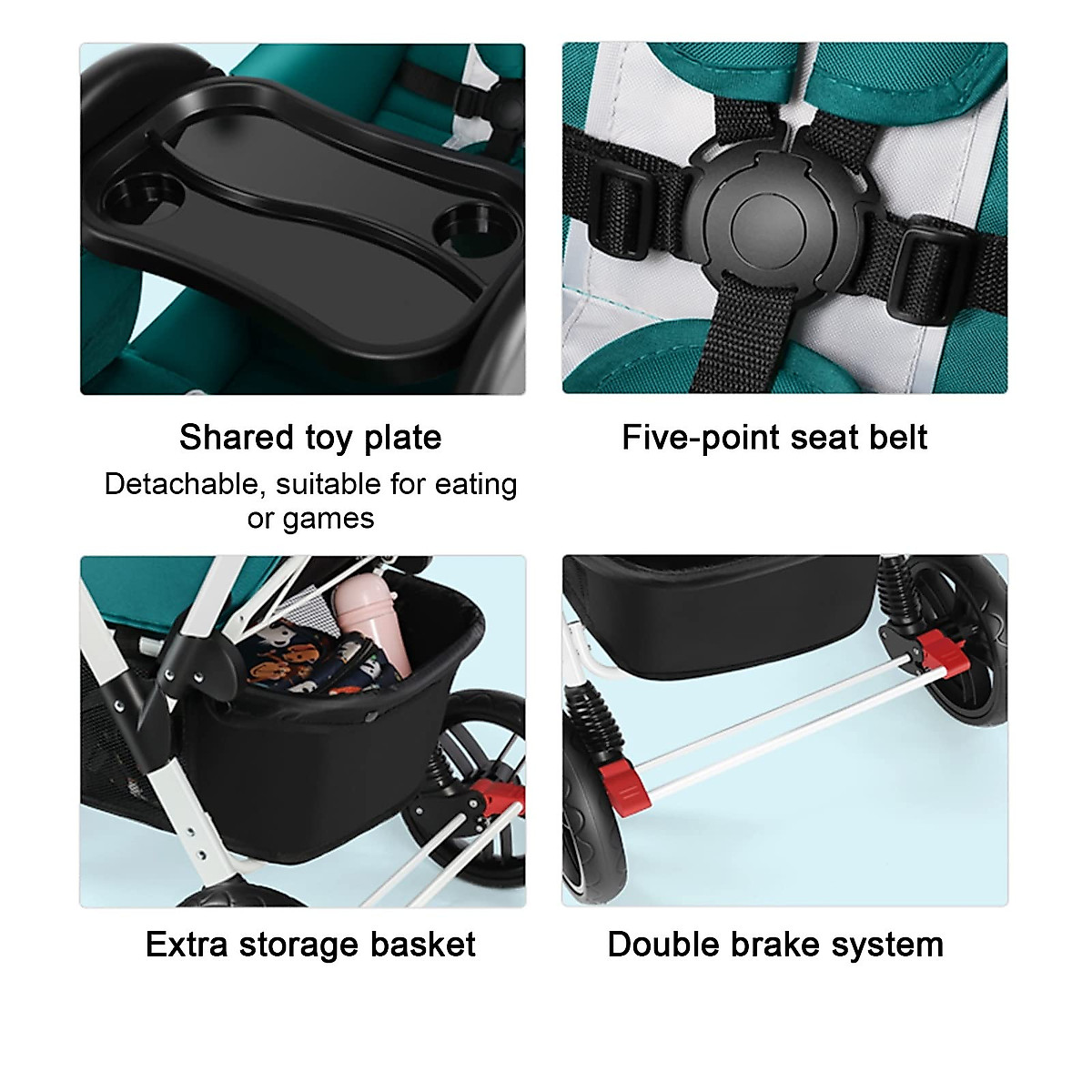 Shared toy plate

Detachable, suitable for eating or games

Five-point seat belt

Extra storage basket

Double brake system