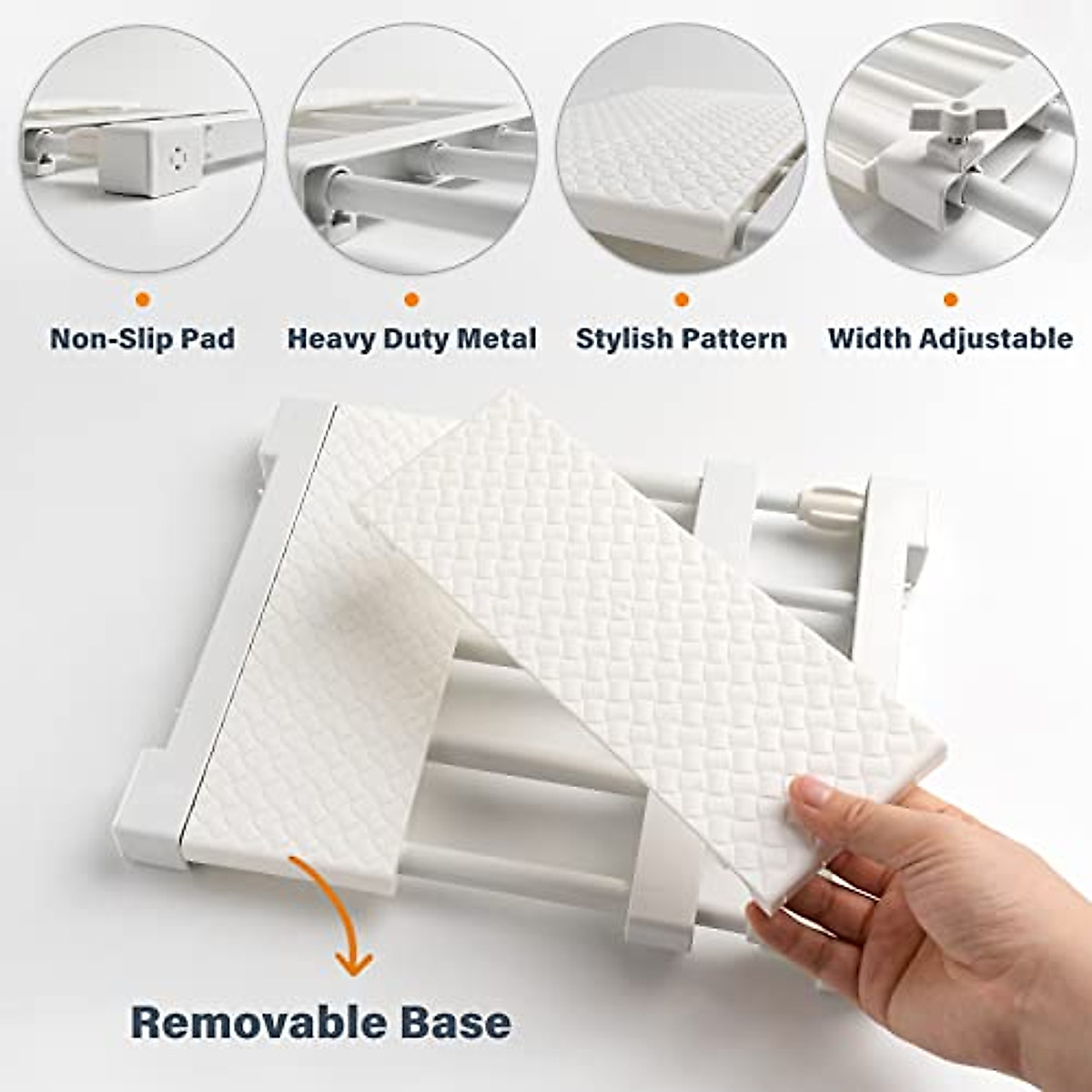 Non-Slip Pad

Heavy Duty Metal

Stylish Pattern

Width Adjustable

Removable Base