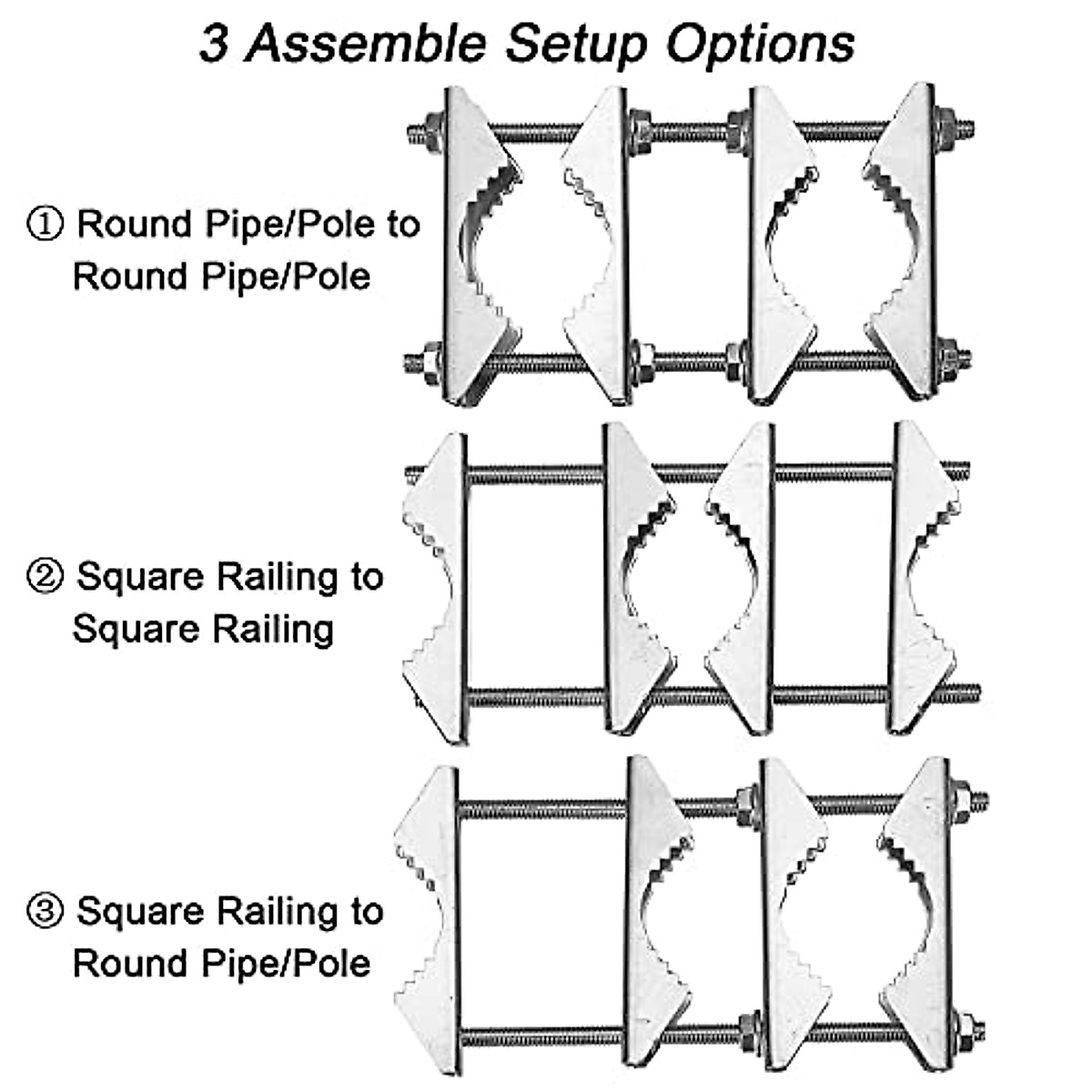 3 Assemble Setup Options

① Round Pipe/Pole to Round Pipe/Pole

② Square Railing to Square Railing

③ Square Railing to Round Pipe/Pole