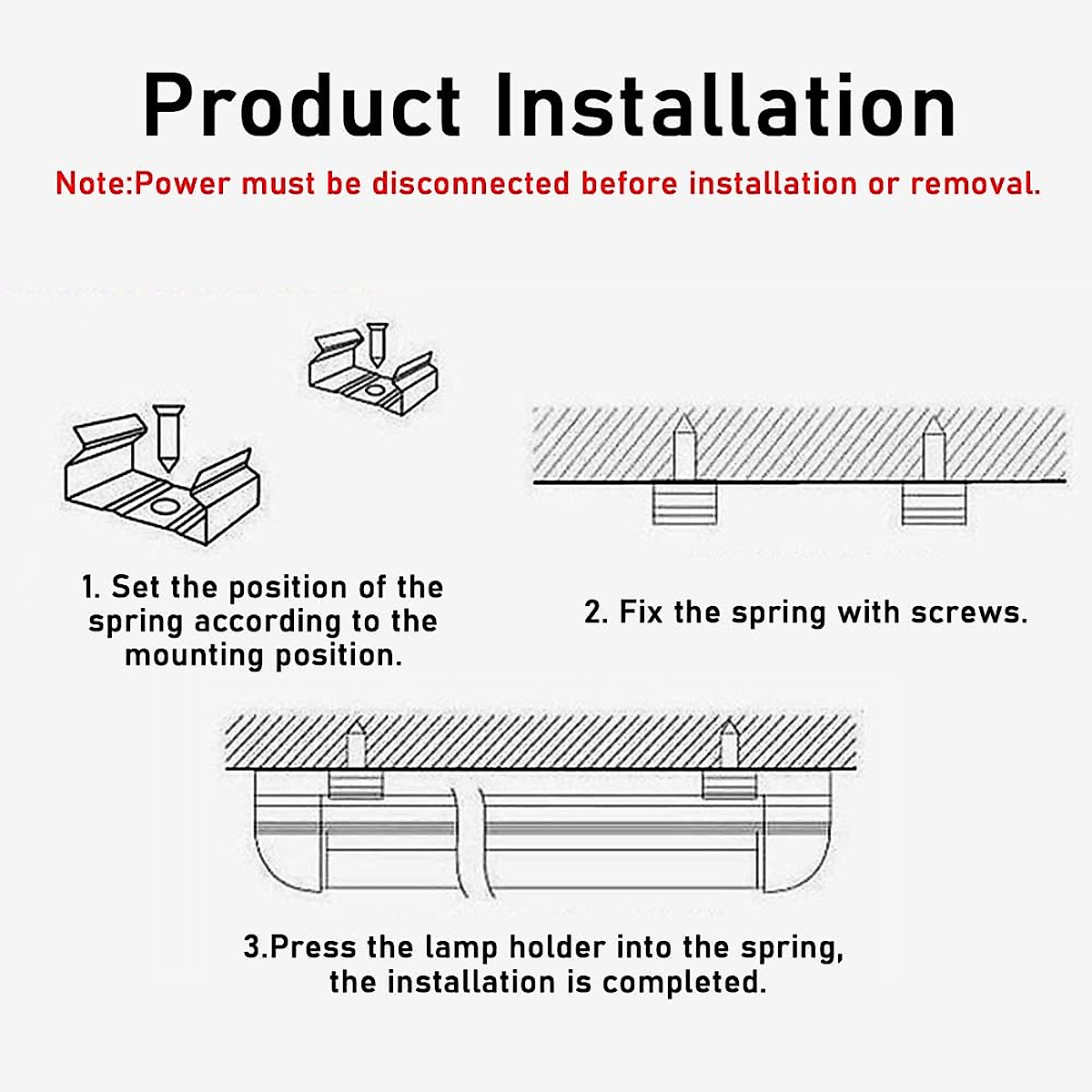 Product Installation

Note:Power must be disconnected before installation or removal.

1. Set the position of the spring according to the mounting position.

2. Fix the spring with screws.

3.Press the lamp holder into the spring, the installation is completed.