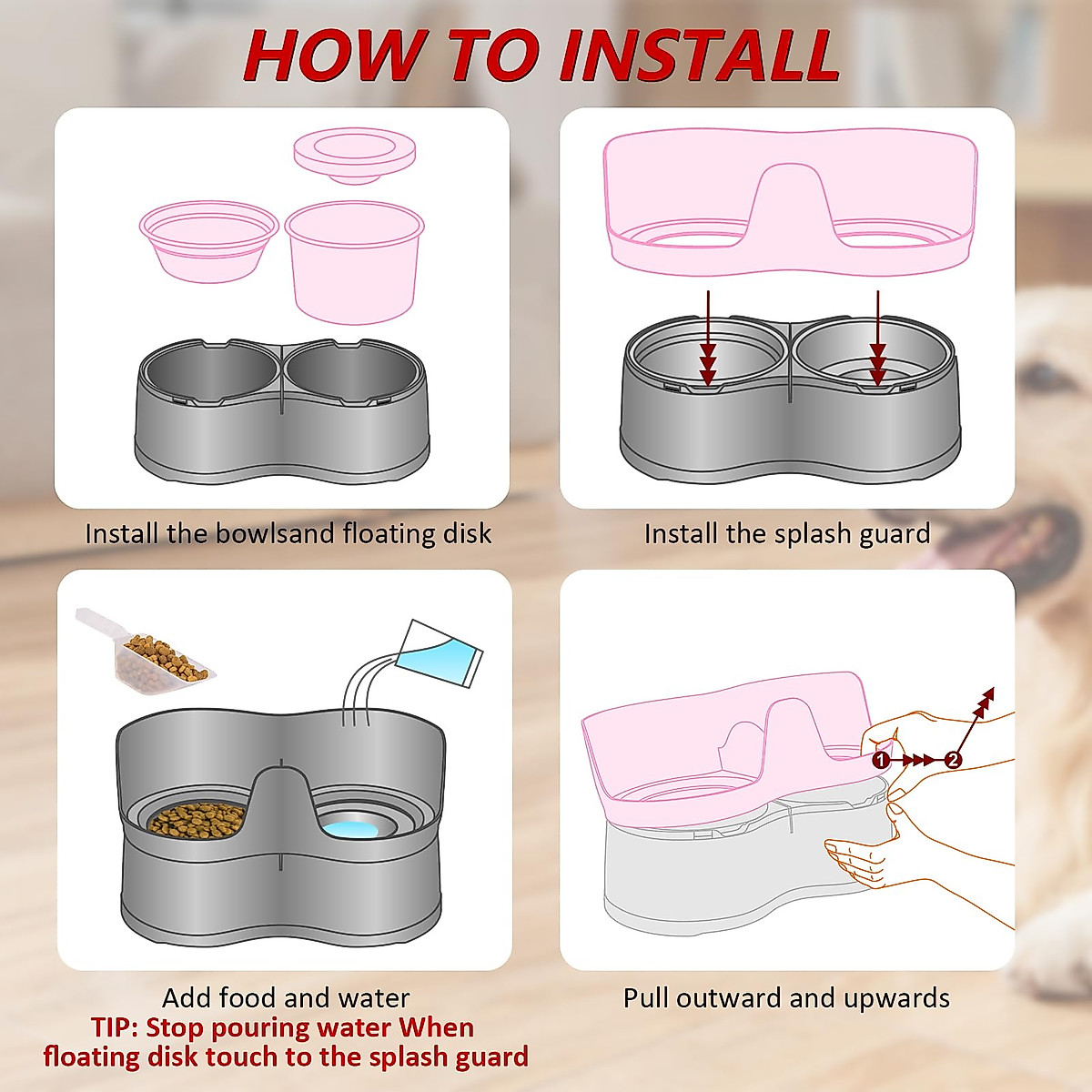 HOW TO INSTALL

Install the bowlsand floating disk

Install the splash guard

Add food and water

TIP: Stop pouring water When floating disk touch to the splash guard

1

2

Pull outward and upwards