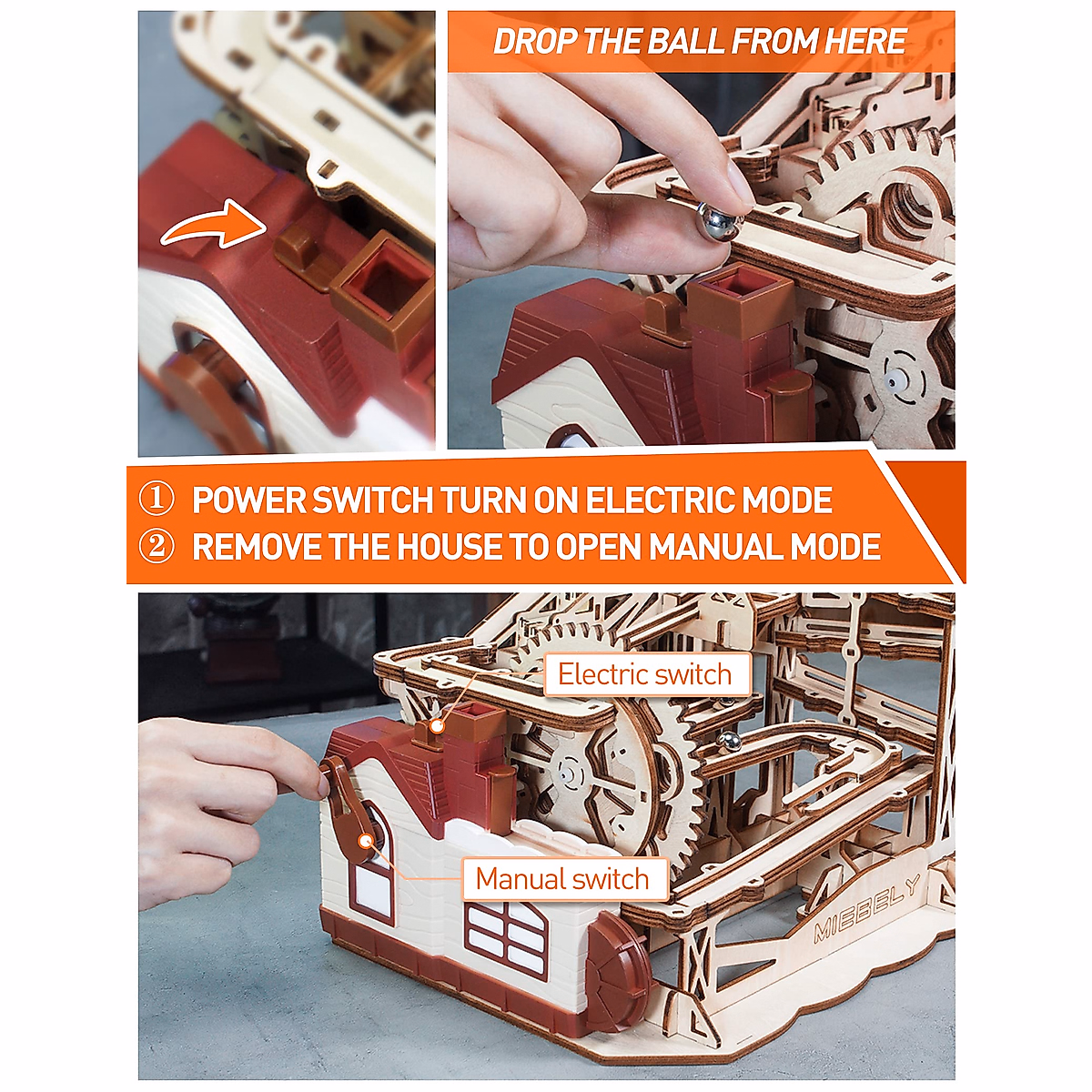 DROP THE BALL FROM HERE

① POWER SWITCH TURN ON ELECTRIC MODE
② REMOVE THE HOUSE TO OPEN MANUAL MODE

Electric switch

Manual switch

MIEBELY