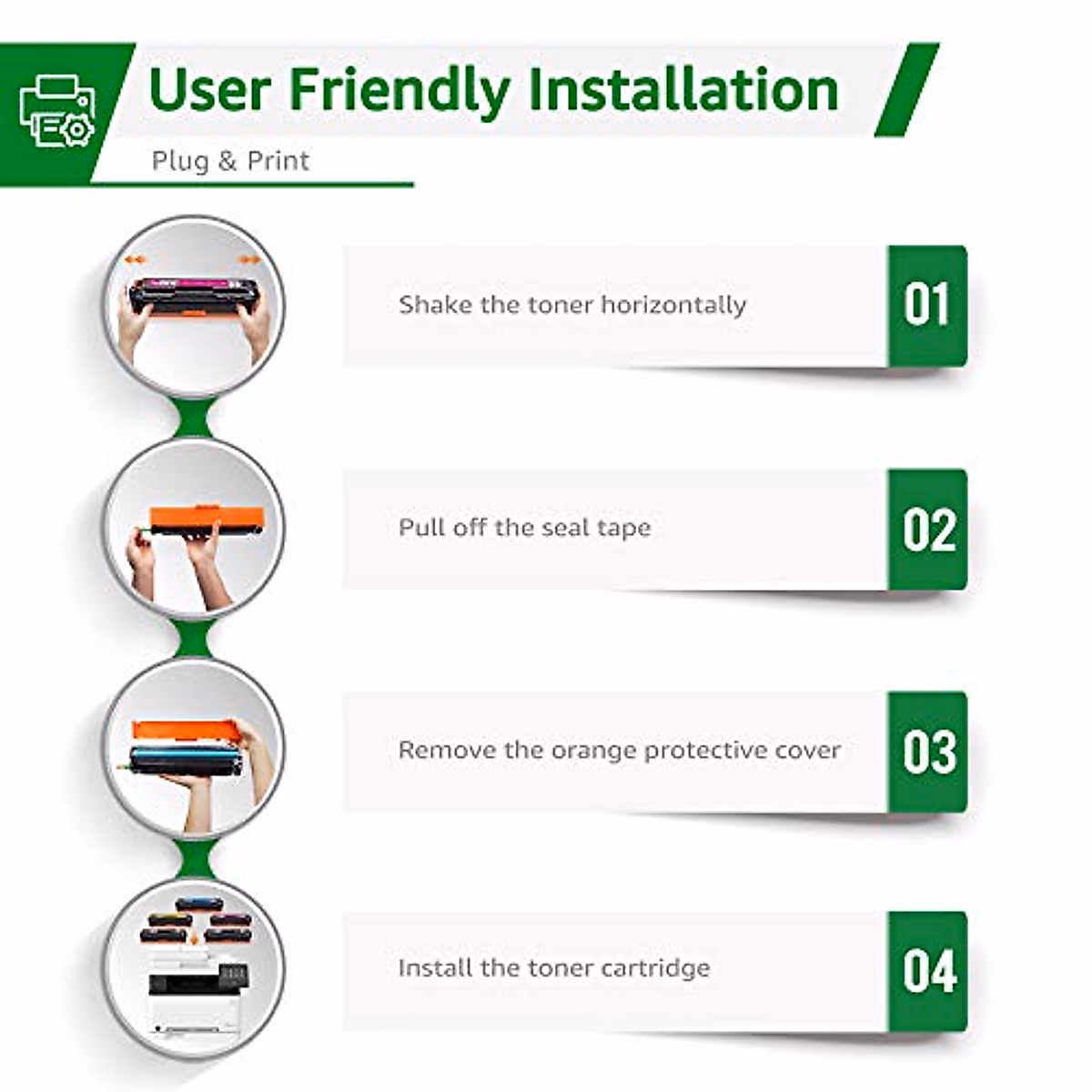 User Friendly Installation

Plug & Print

Shake the toner horizontally

01

Pull off the seal tape

02

Remove the orange protective cover

03

Install the toner cartridge

04