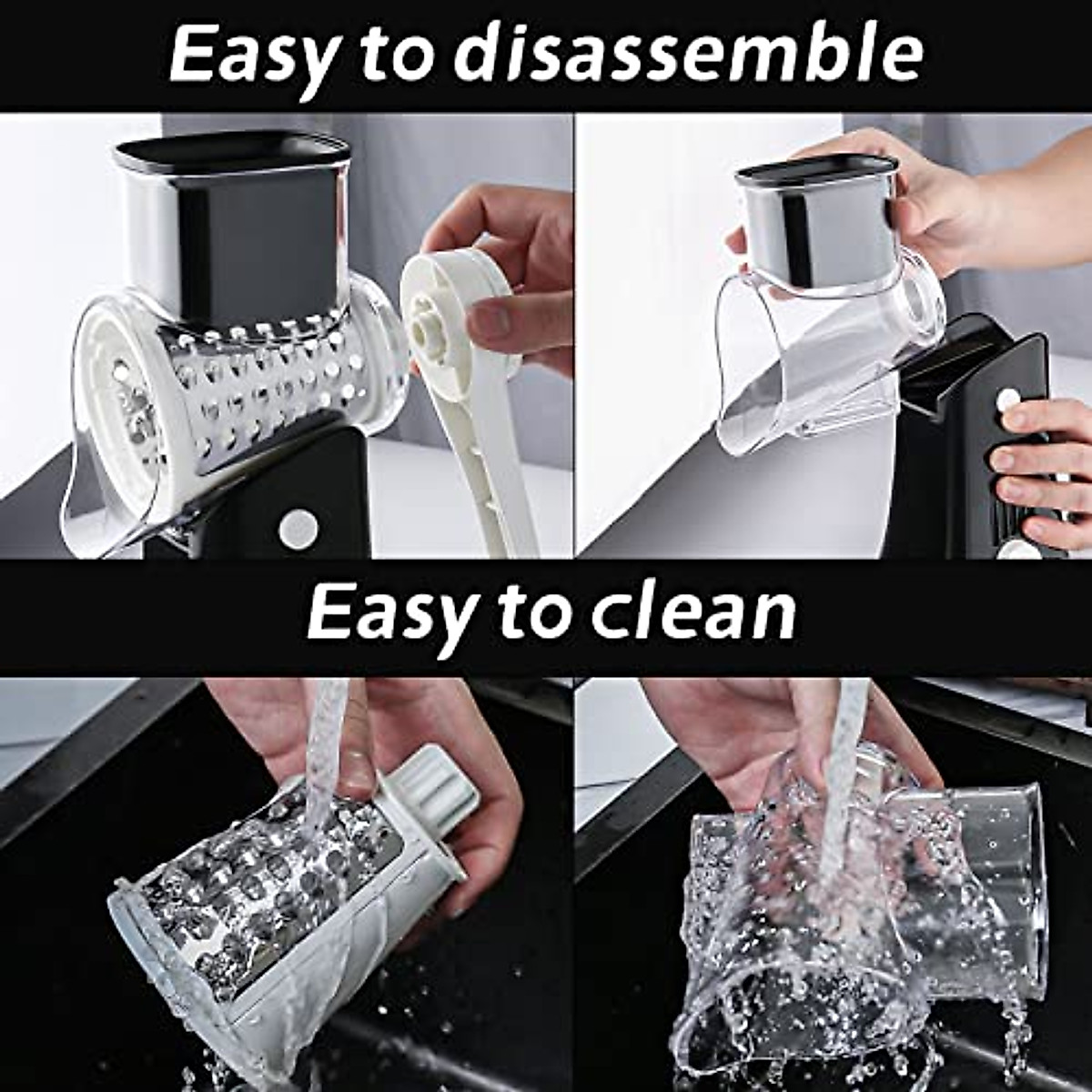 Easy to disassemble

Easy to clean