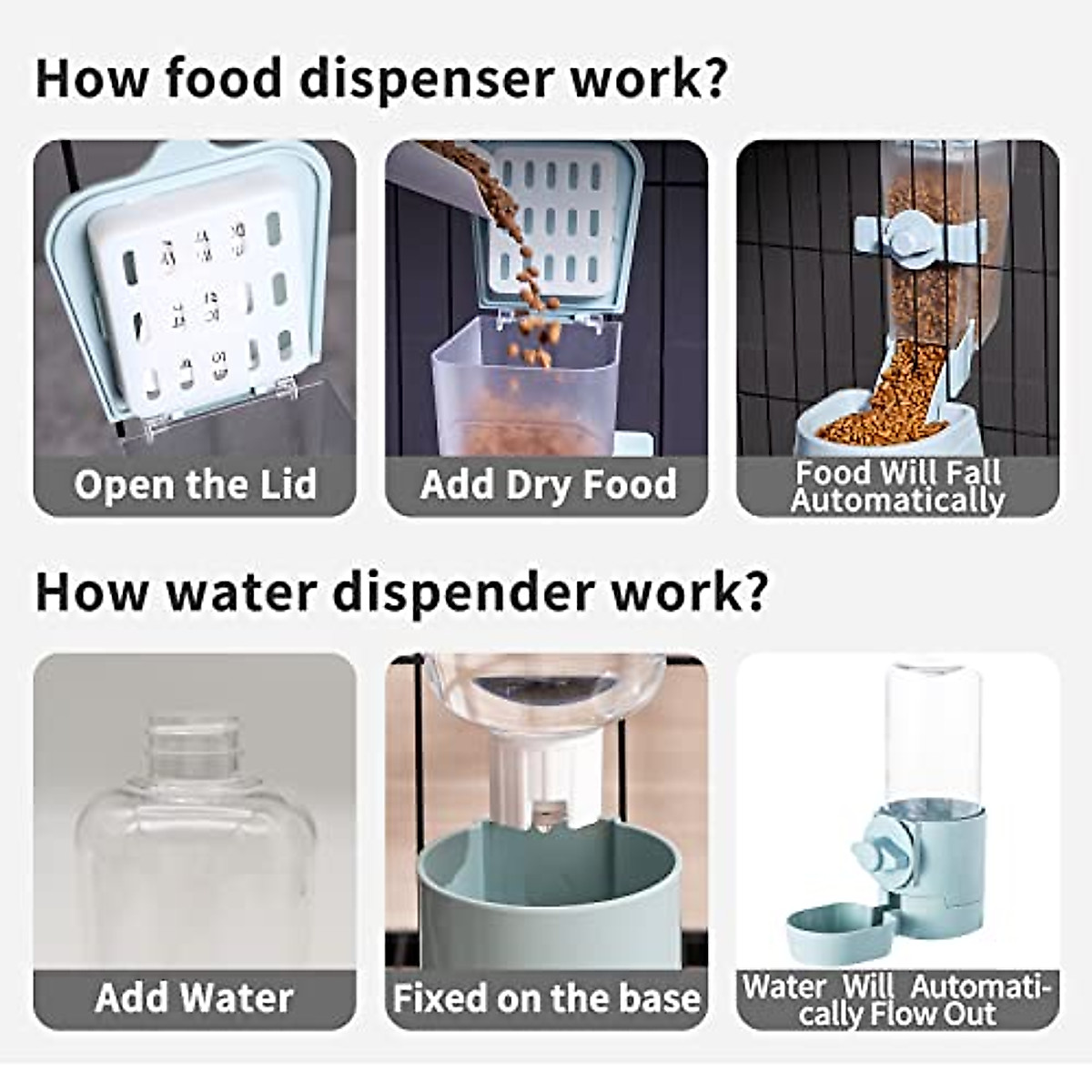 How food dispenser work?

Open the Lid

Add Dry Food

Food Will Fall Automatically

How water dispender work?

Add Water

Fixed on the base

Water Will Automatically Flow Out