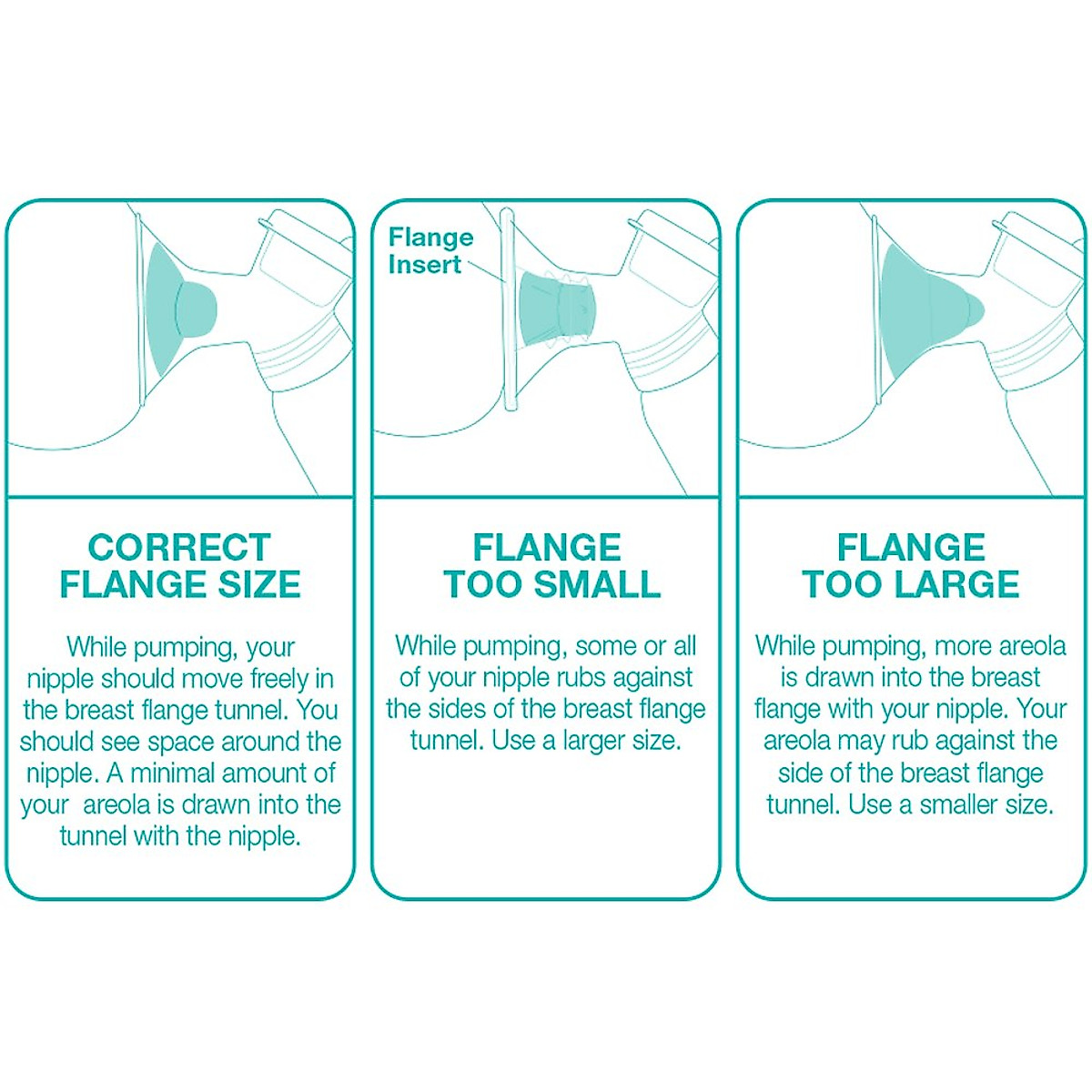 CORRECT FLANGE SIZE

While pumping, your nipple should move freely in the breast flange tunnel. You should see space around the nipple. A minimal amount of your areola is drawn into the tunnel with the nipple.

Flange Insert

FLANGE TOO SMALL

While pumping, some or all of your nipple rubs against the sides of the breast flange tunnel. Use a larger size.

FLANGE TOO LARGE

While pumping, more areola is drawn into the breast flange with your nipple. Your areola may rub against the side of the breast flange tunnel. Use a smaller size.