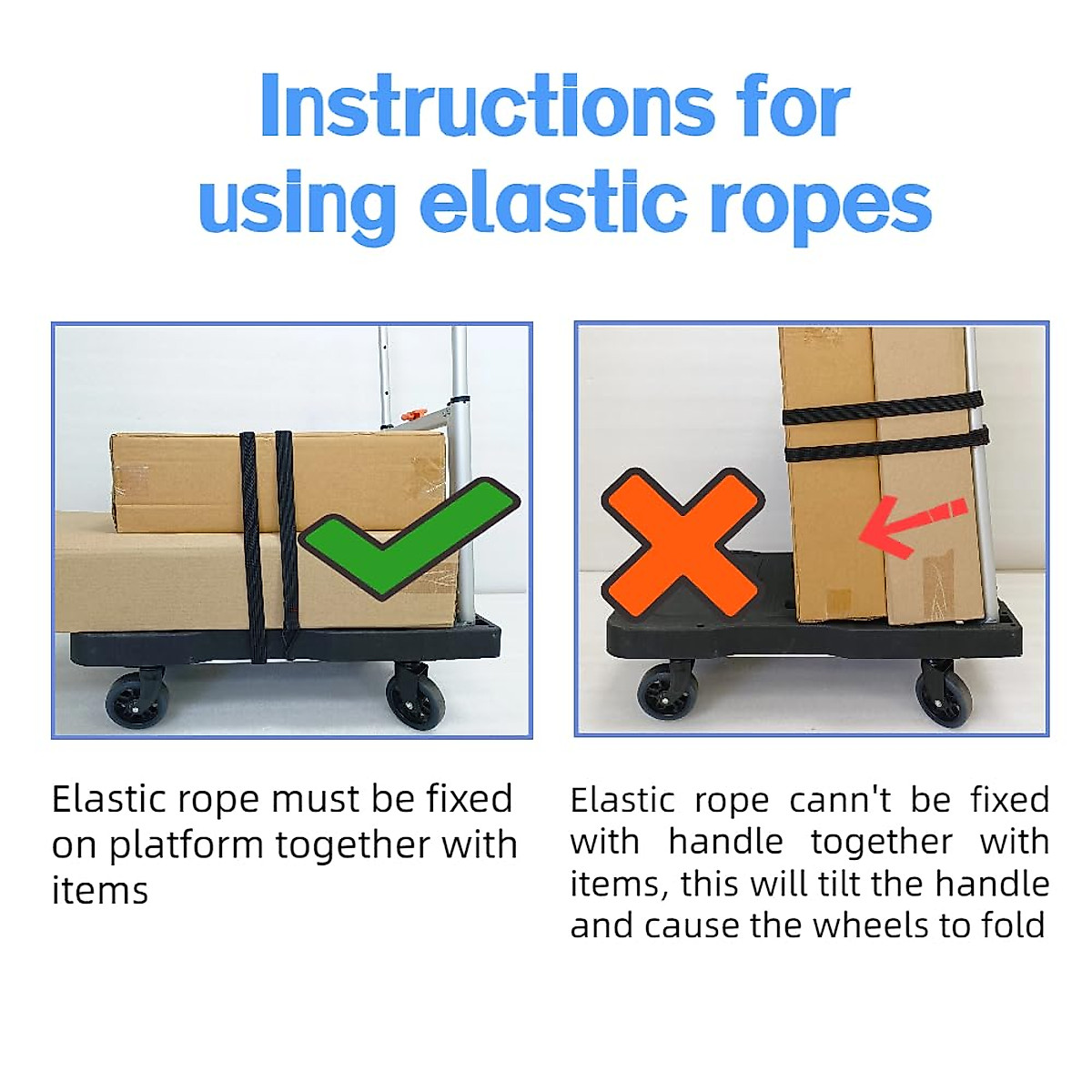 Instructions for using elastic ropes

Elastic rope must be fixed on platform together with items

Elastic rope cann't be fixed with handle together with items, this will tilt the handle and cause the wheels to fold