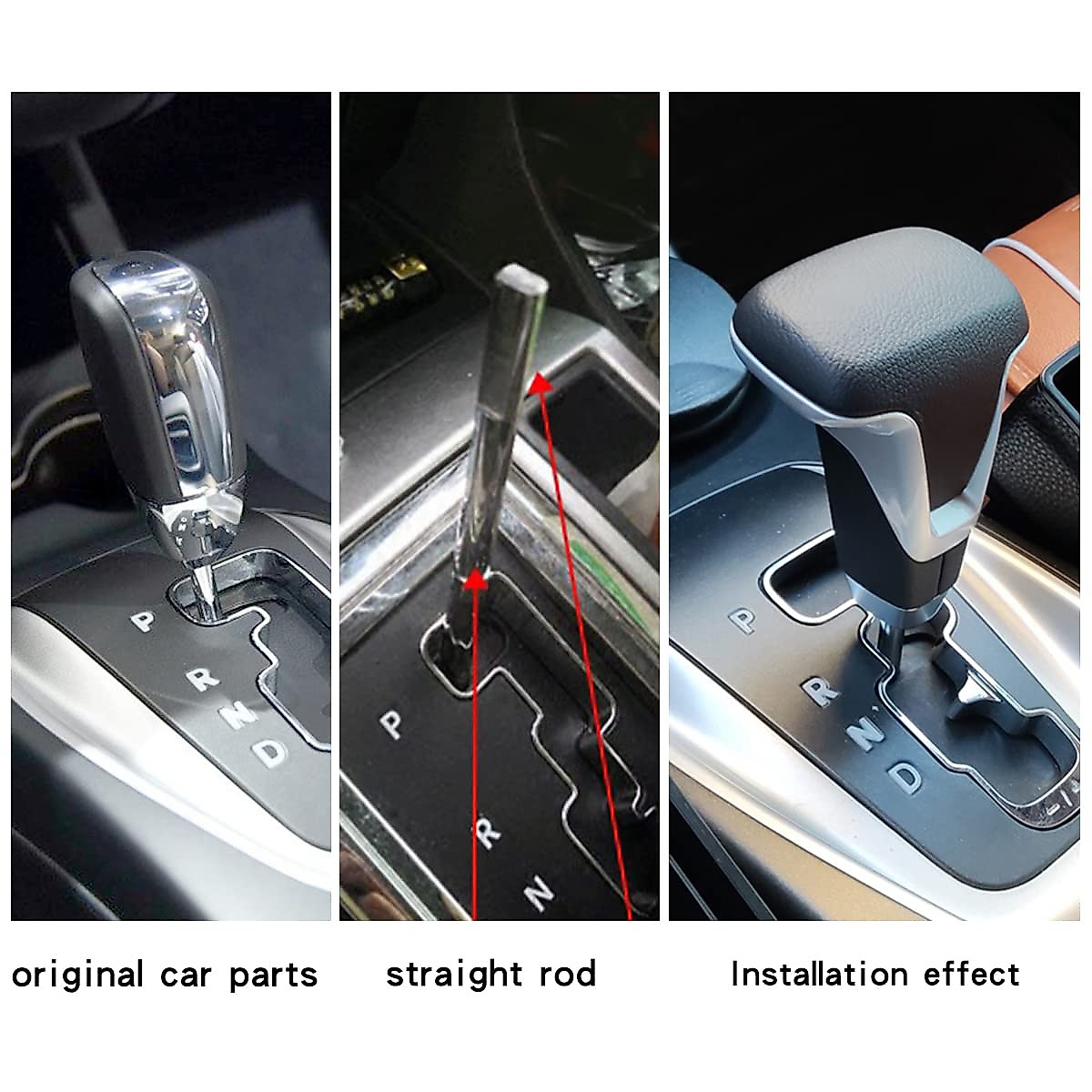 P
R
N
D

P
R
N

P
R
N
D

original car parts

straight rod

Installation effect