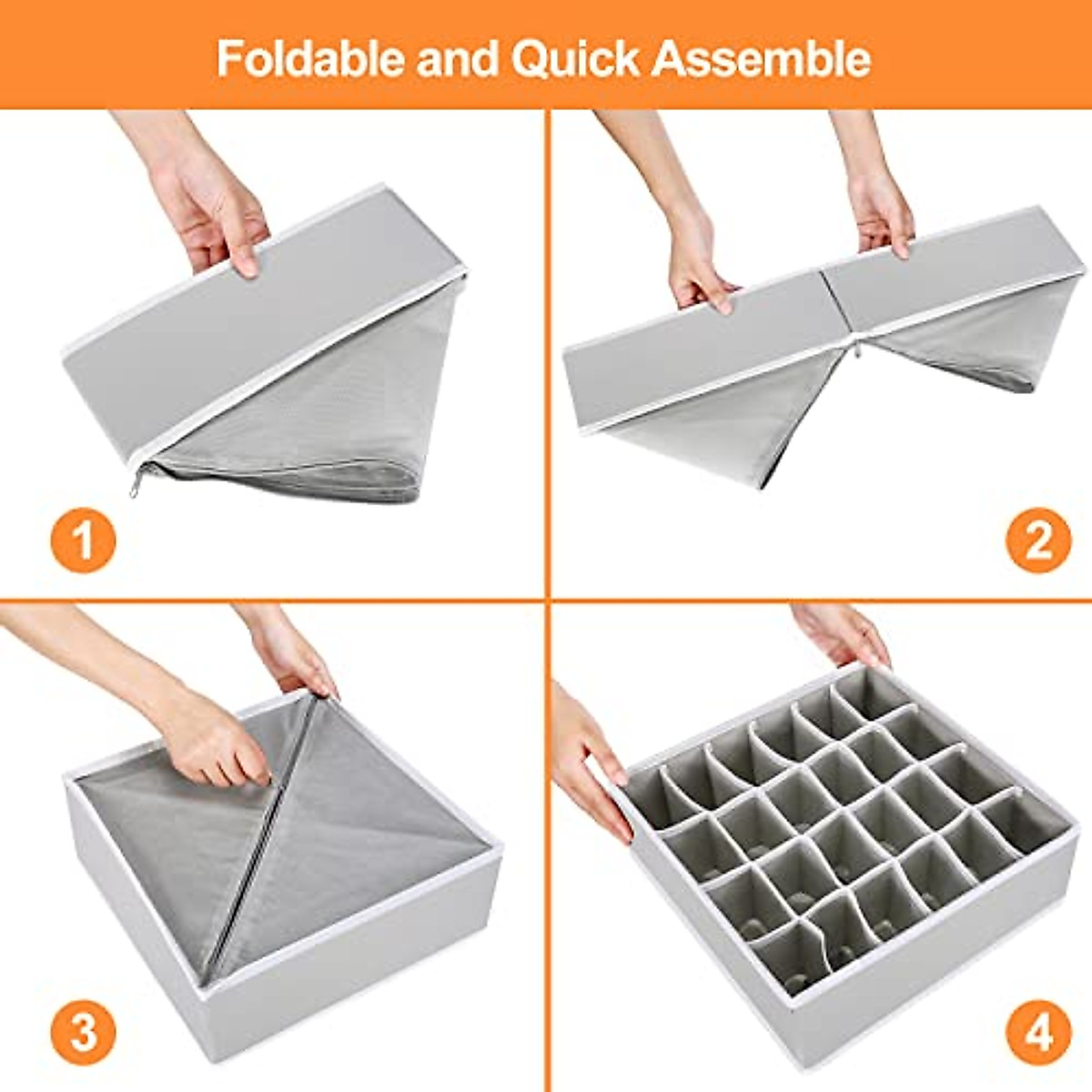 Foldable and Quick Assemble

1

2

3

4