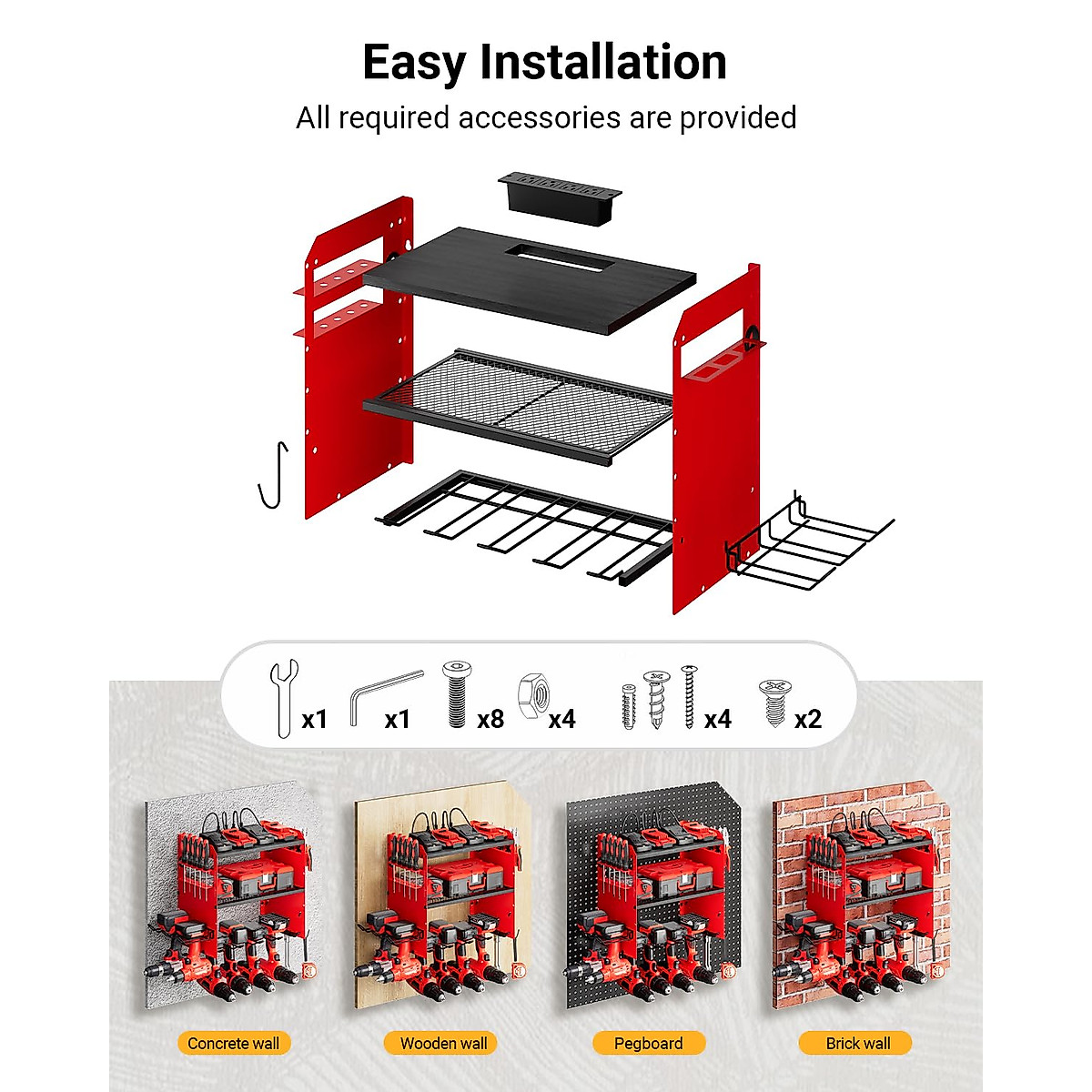 Easy Installation

All required accessories are provided

x1 x1 x8 x4 x4 x2

Concrete wall

Wooden wall

Pegboard

Brick wall