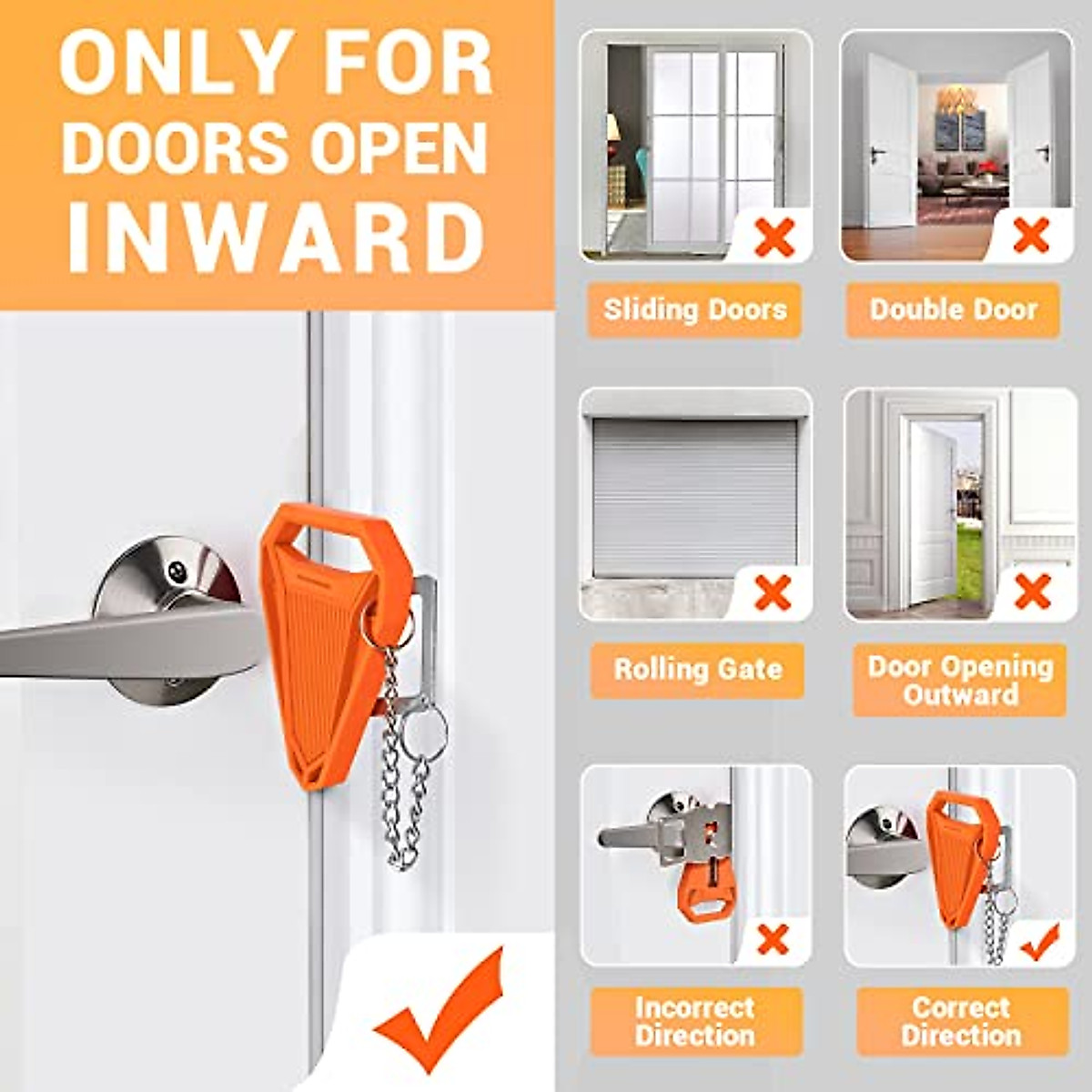 ONLY FOR DOORS OPEN INWARD

Sliding Doors

Double Door

Rolling Gate

Door Opening Outward

Incorrect Direction

Correct Direction