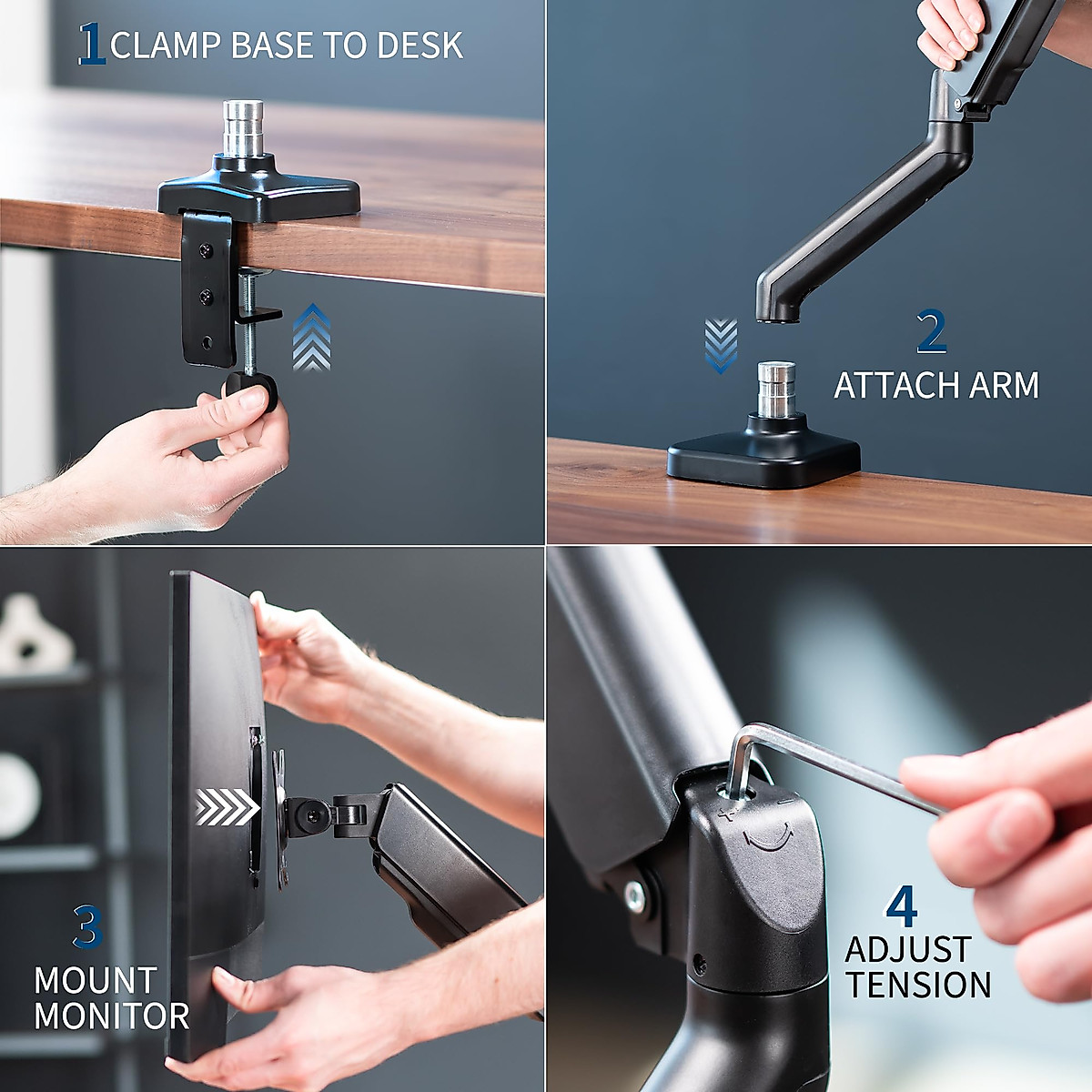 1 CLAMP BASE TO DESK

2
ATTACH ARM

3
MOUNT
MONITOR

+ −

4
ADJUST
TENSION