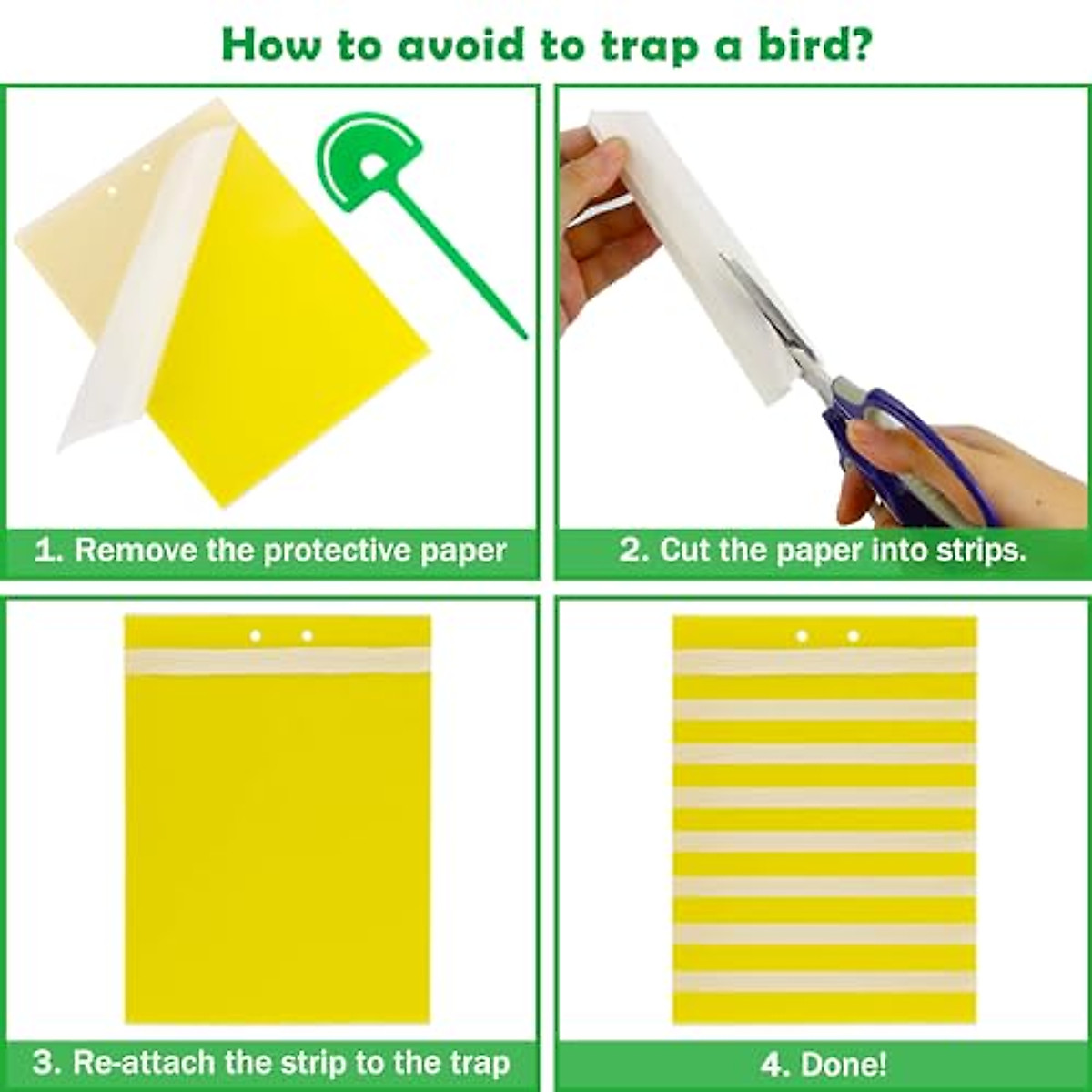 How to avoid to trap a bird?

1. Remove the protective paper

2. Cut the paper into strips.

3. Re-attach the strip to the trap

4. Done!