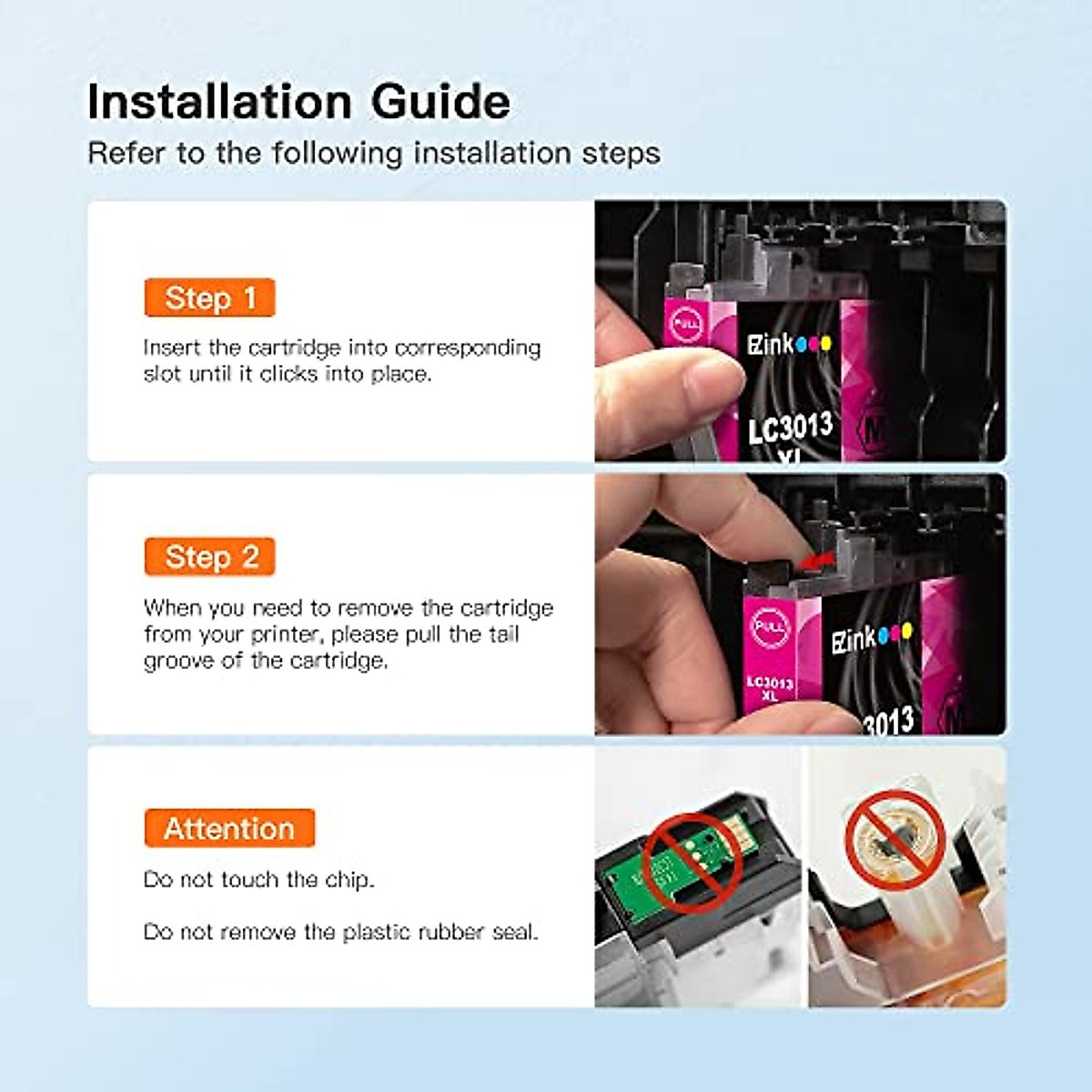 Installation Guide
Refer to the following installation steps

Step 1
Insert the cartridge into corresponding slot until it clicks into place.

PULL
Ezink
LC3013 XL
M

Step 2
When you need to remove the cartridge from your printer, please pull the tail groove of the cartridge.

PULL
Ezink
LC3013 XL
3013
M

Attention
Do not touch the chip.

Do not remove the plastic rubber seal.