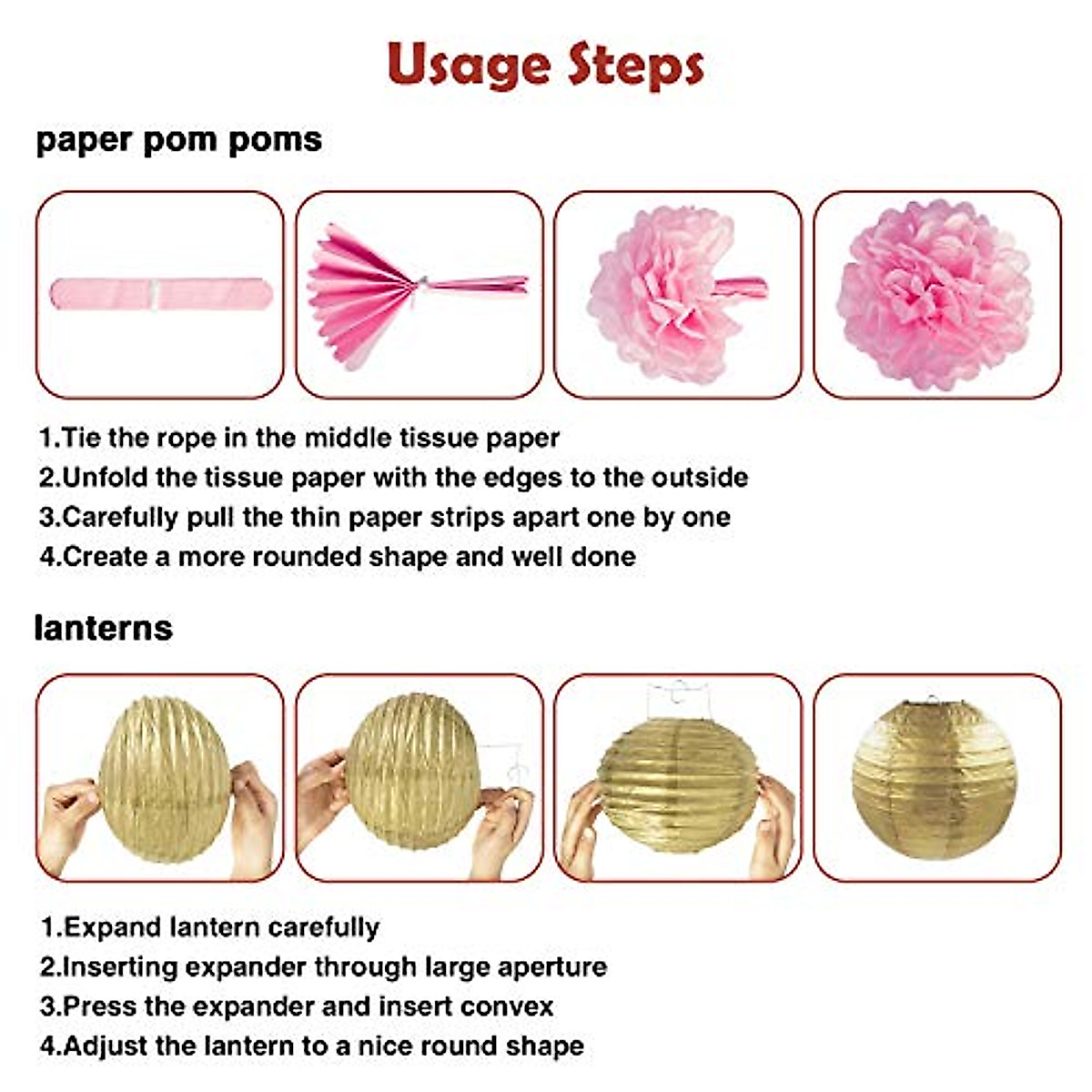 Usage Steps

paper pom poms

1.Tie the rope in the middle tissue paper
2.Unfold the tissue paper with the edges to the outside
3.Carefully pull the thin paper strips apart one by one
4.Create a more rounded shape and well done

lanterns

1.Expand lantern carefully
2.Inserting expander through large aperture
3.Press the expander and insert convex
4.Adjust the lantern to a nice round shape