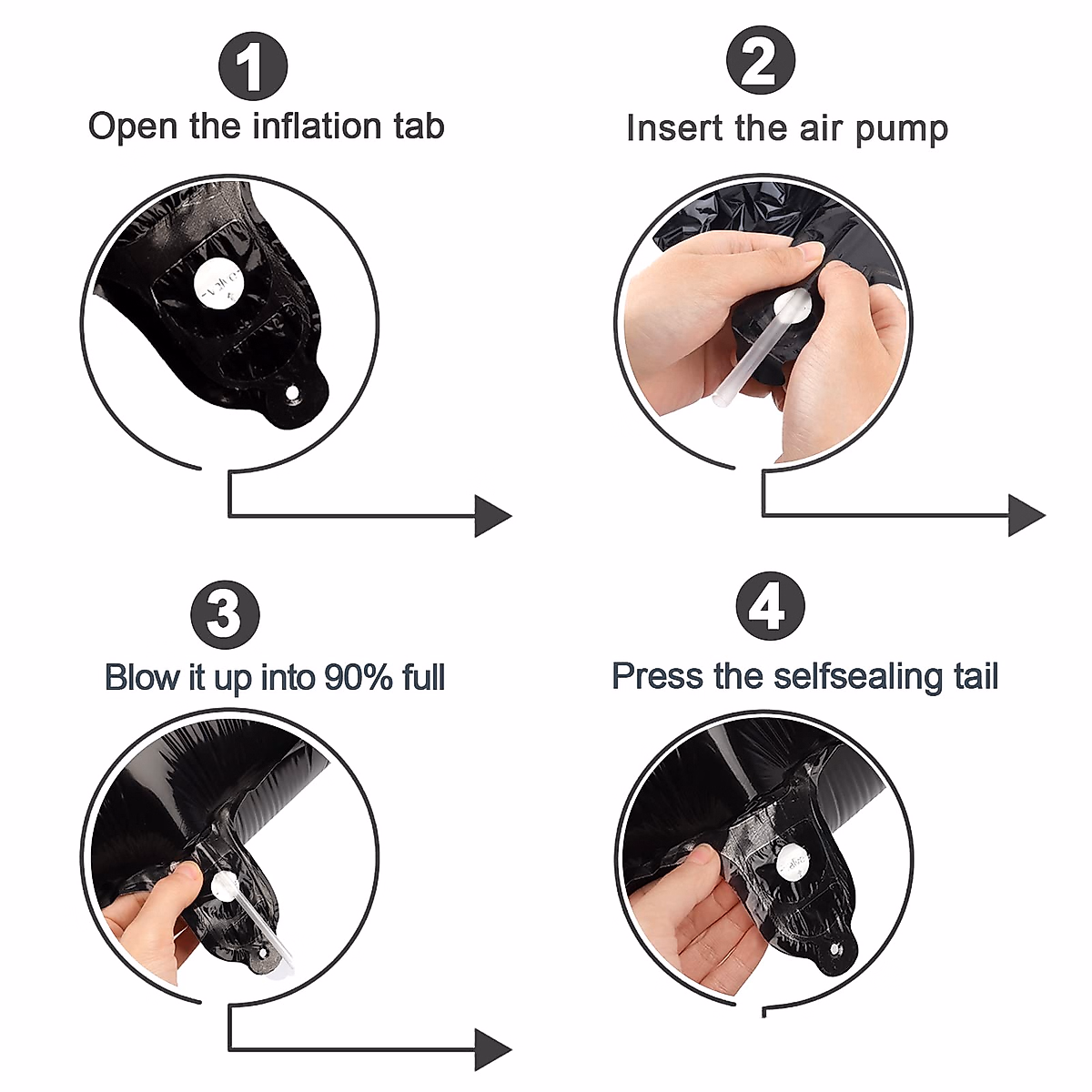 1
Open the inflation tab

2
Insert the air pump

3
Blow it up into 90% full

4
Press the selfsealing tail