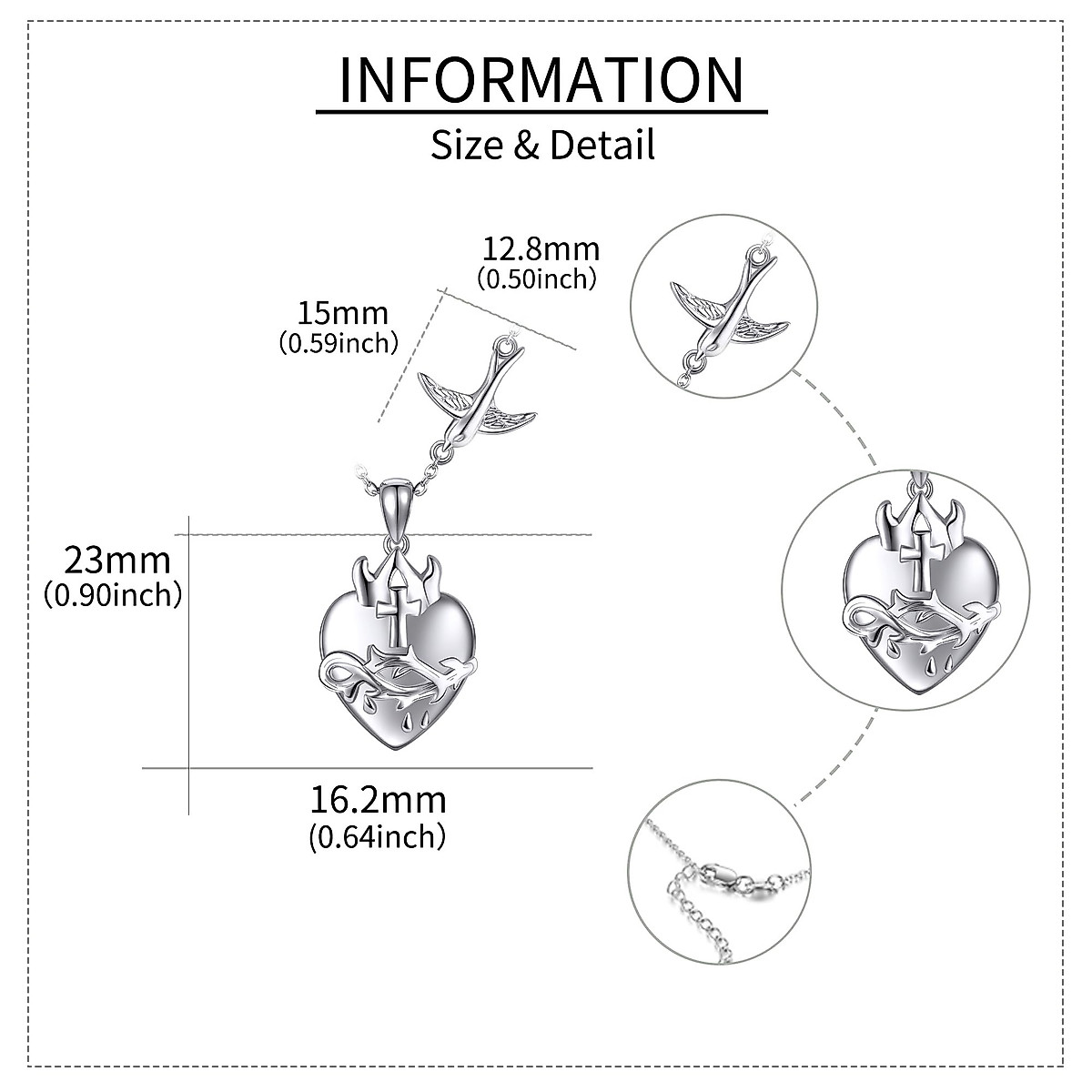 INFORMATION

Size & Detail

12.8mm
(0.50inch)

15mm
(0.59inch)

23mm
(0.90inch)

16.2mm
(0.64inch)