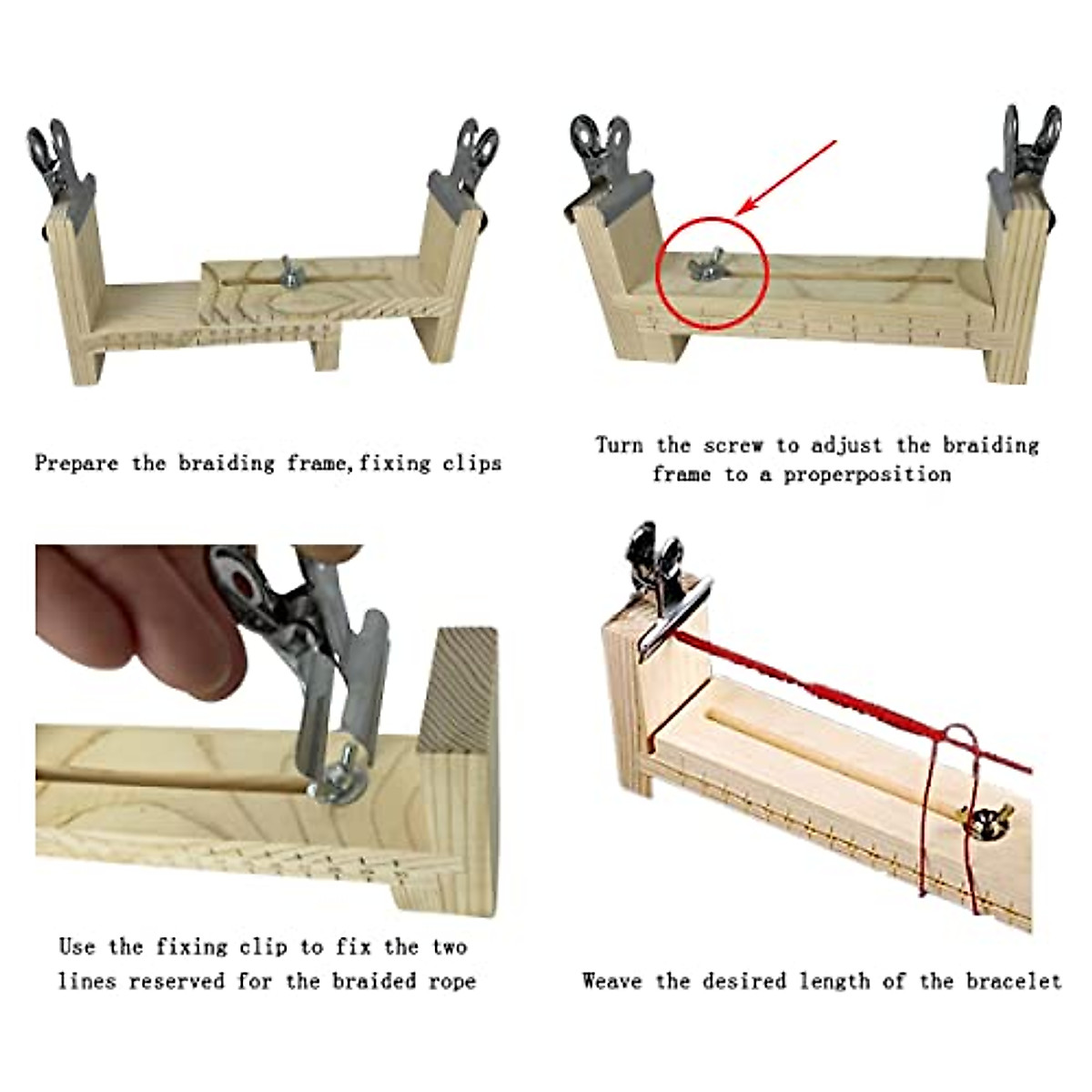 Prepare the braiding frame,fixing clips

Turn the screw to adjust the braiding frame to a properposition

Use the fixing clip to fix the two lines reserved for the braided rope

Weave the desired length of the bracelet