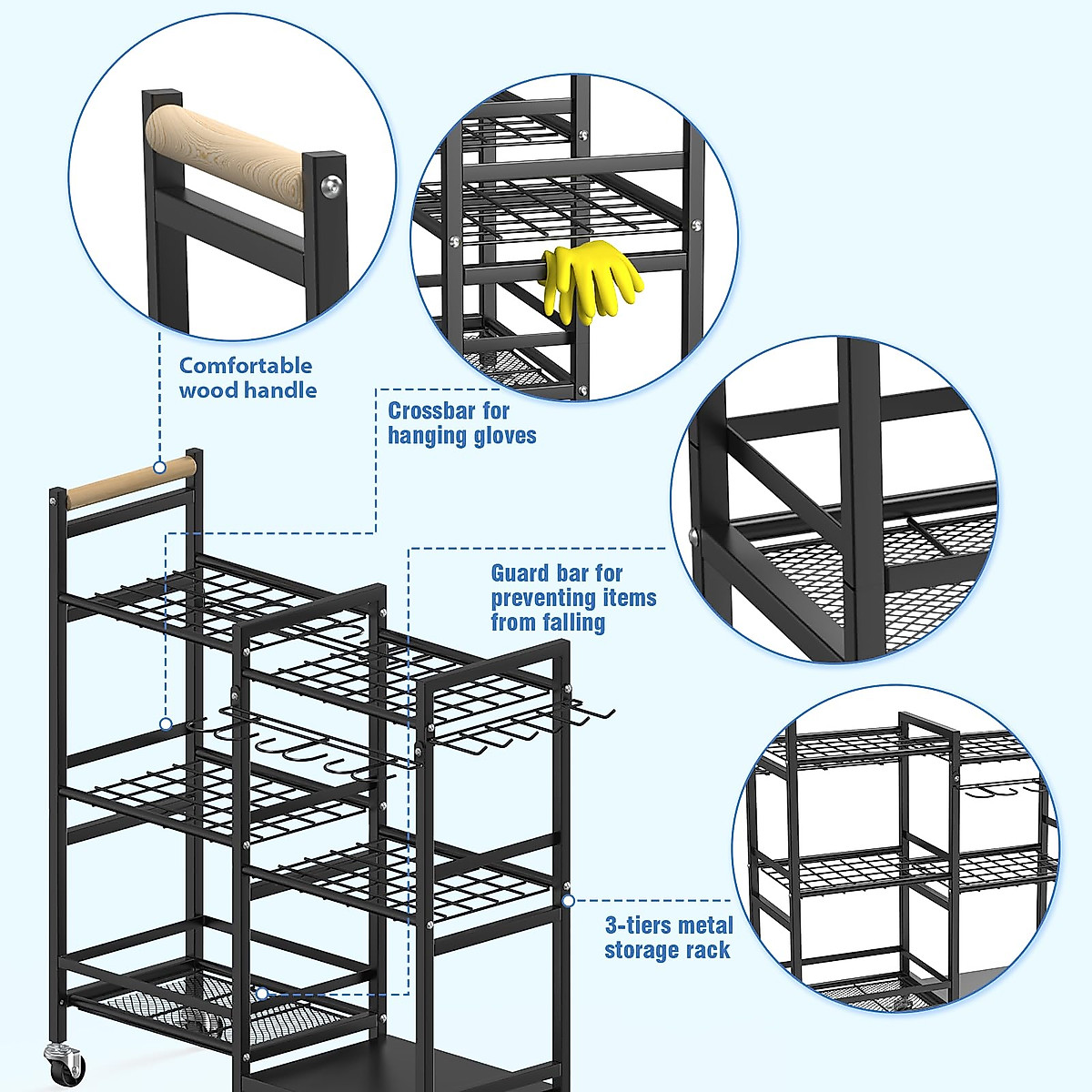 Comfortable wood handle

Crossbar for hanging gloves

Guard bar for preventing items from falling

3-tiers metal storage rack