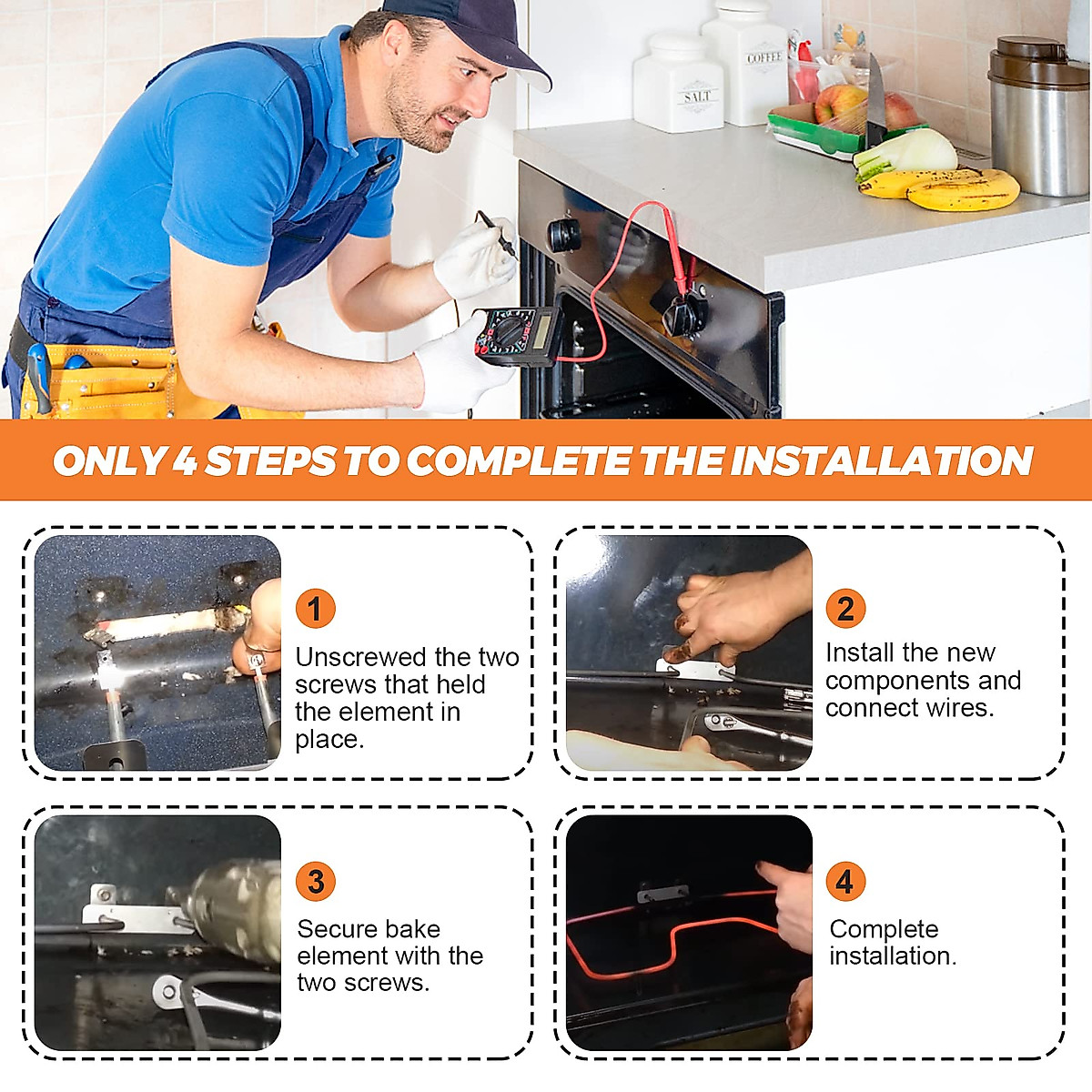 SALT

COFFEE

ONLY 4 STEPS TO COMPLETE THE INSTALLATION

1
Unscrewed the two screws that held the element in place.

2
Install the new components and connect wires.

3
Secure bake element with the two screws.

4
Complete installation.