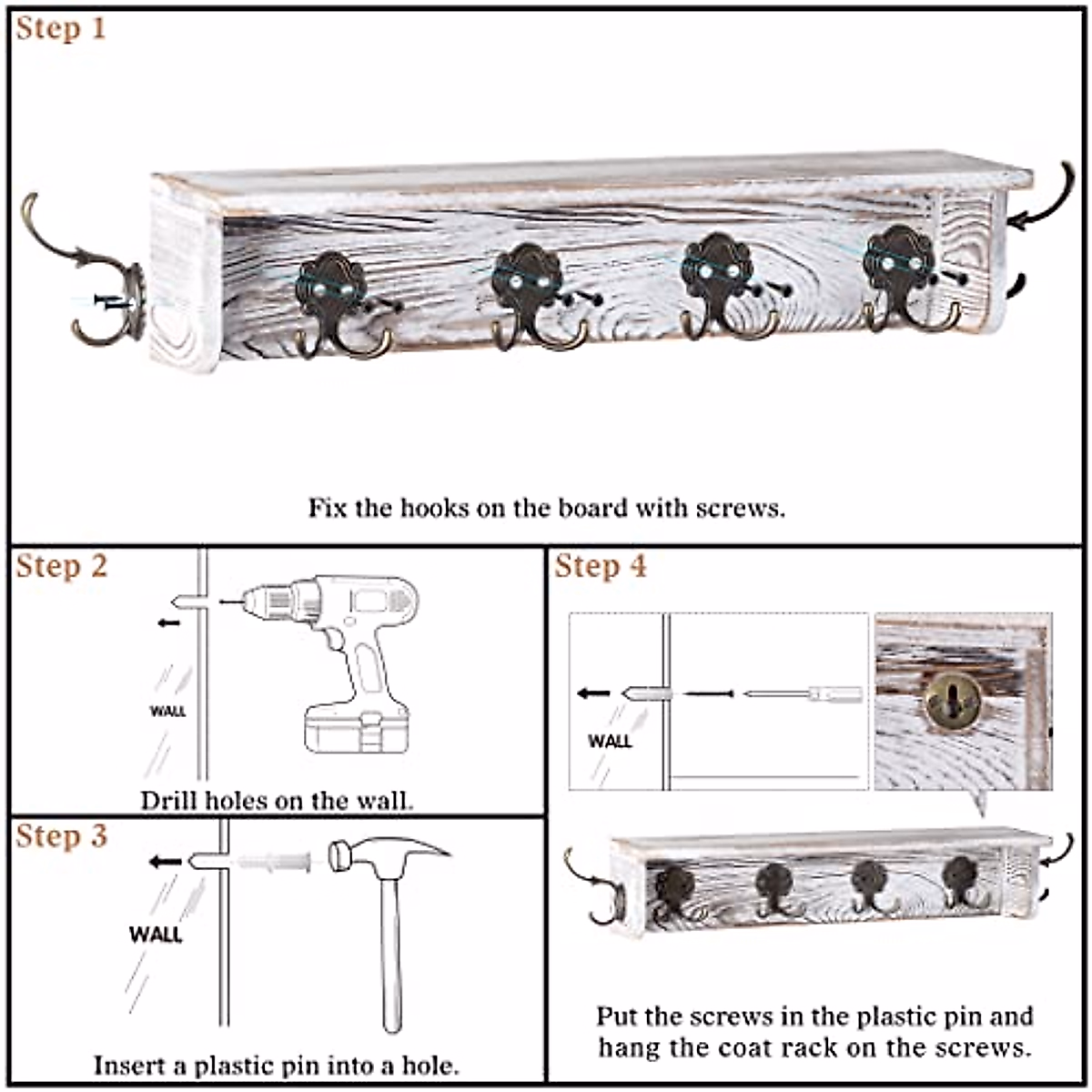 Step 1

Fix the hooks on the board with screws.

Step 2

WALL

Drill holes on the wall.

Step 3

WALL

Insert a plastic pin into a hole.

Step 4

WALL

Put the screws in the plastic pin and hang the coat rack on the screws.