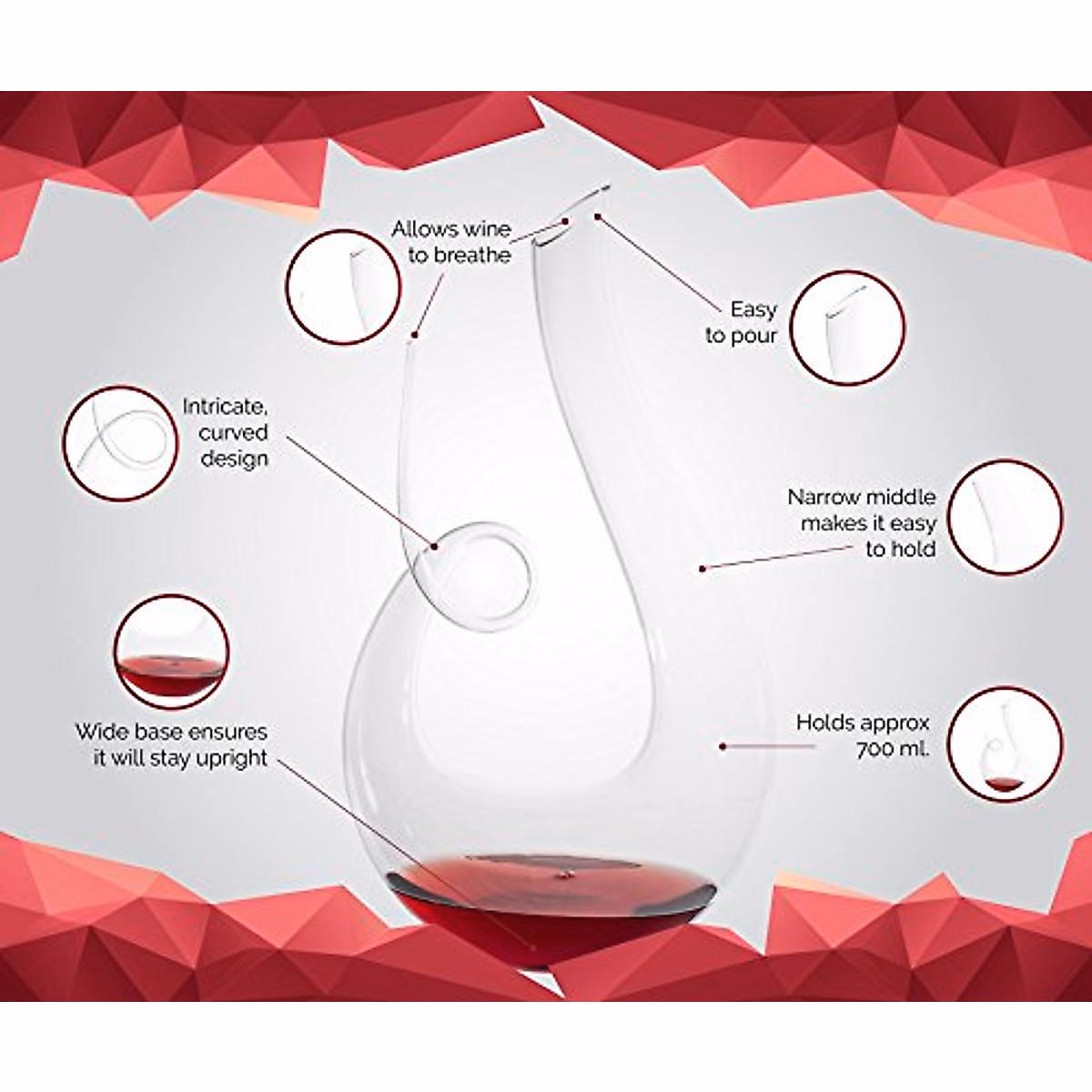 Allows wine to breathe

Easy to pour

Intricate, curved design

Narrow middle makes it easy to hold

Wide base ensures it will stay upright

Holds approx 700 ml.