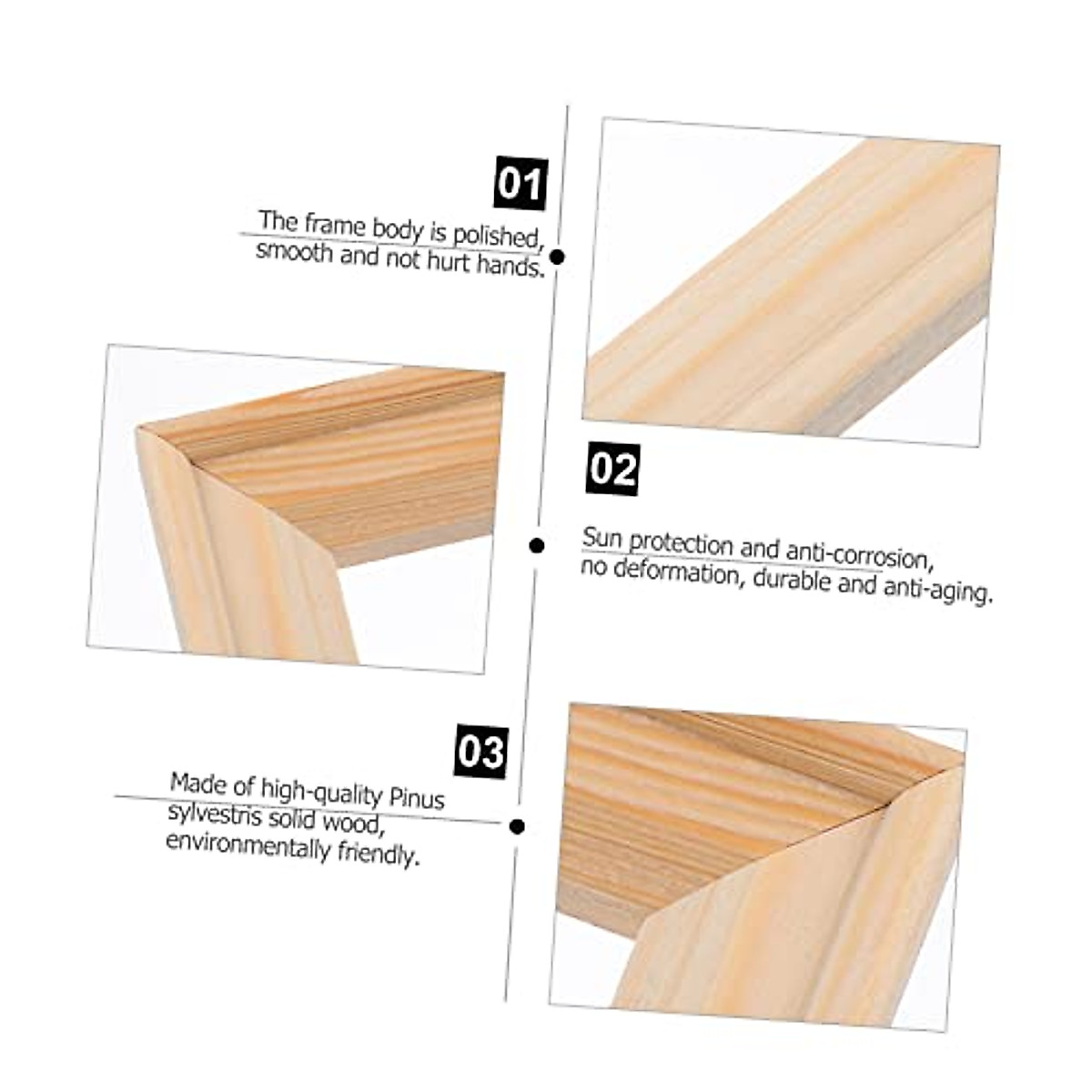 01

The frame body is polished, smooth and not hurt hands.

02

Sun protection and anti-corrosion, no deformation, durable and anti-aging.

03

Made of high-quality Pinus sylvestris solid wood, environmentally friendly.