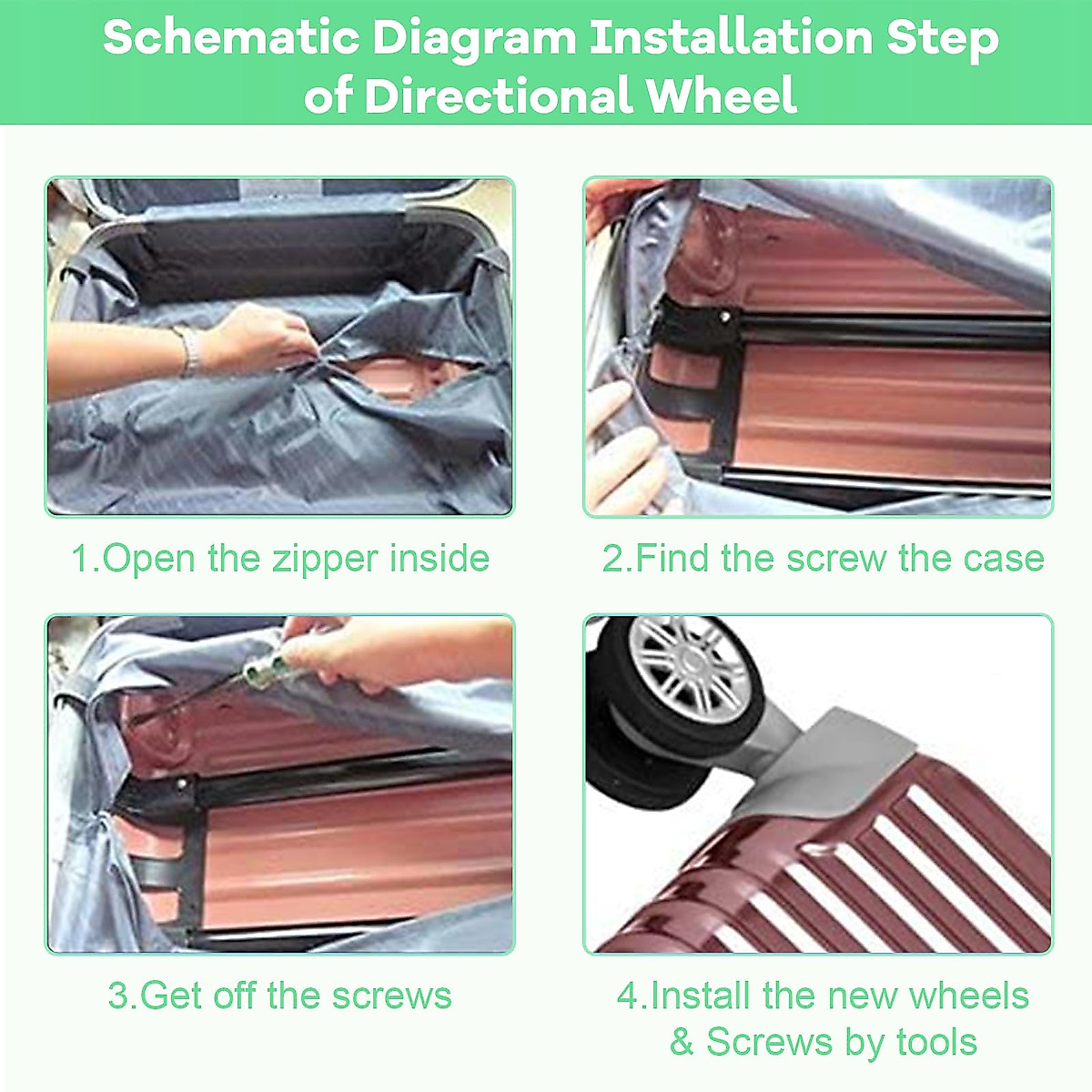 Schematic Diagram Installation Step of Directional Wheel

1.Open the zipper inside

2.Find the screw the case

3.Get off the screws

4.Install the new wheels & Screws by tools