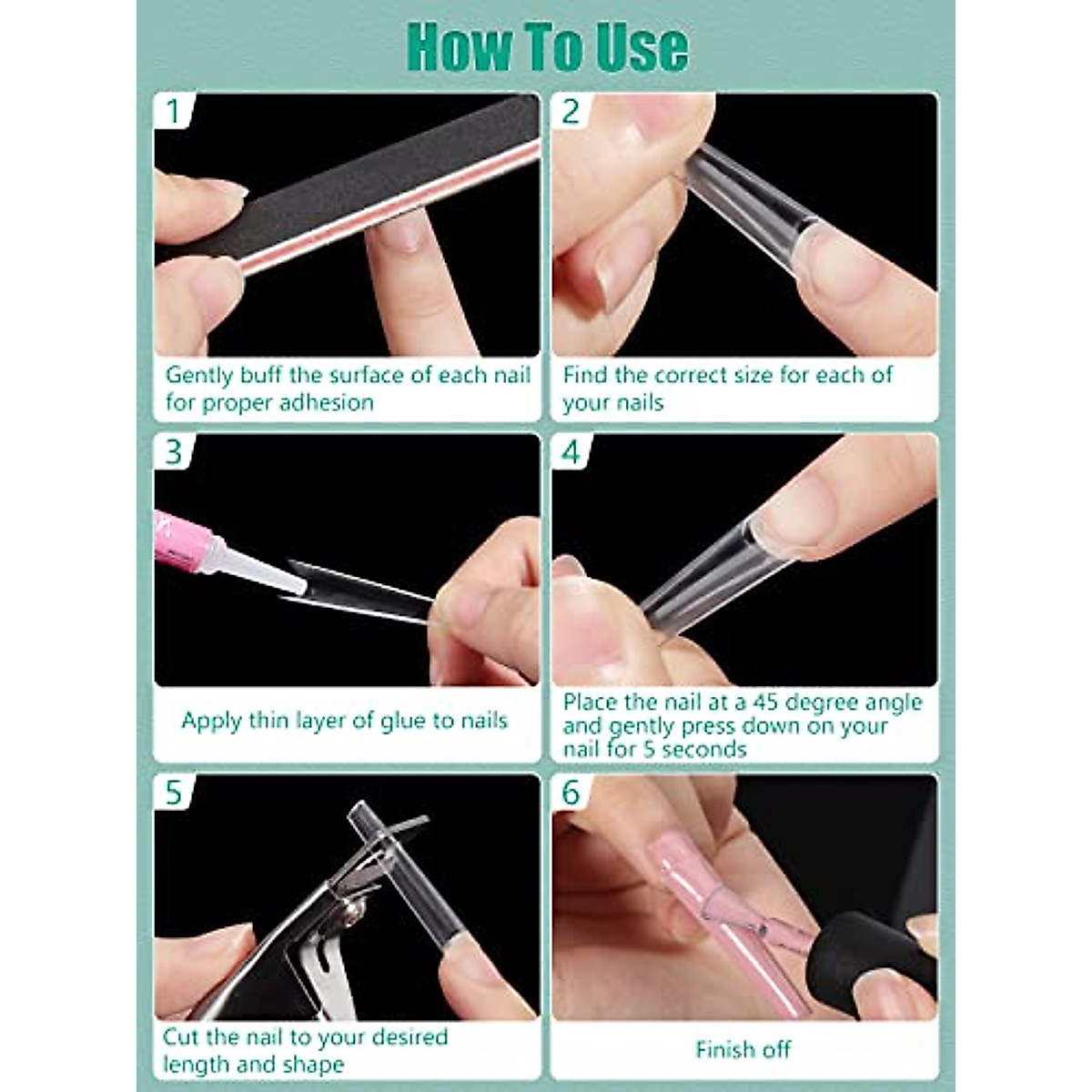 How To Use

1

Gently buff the surface of each nail for proper adhesion

2

Find the correct size for each of your nails

3

Apply thin layer of glue to nails

4

Place the nail at a 45 degree angle and gently press down on your nail for 5 seconds

5

Cut the nail to your desired length and shape

6

Finish off