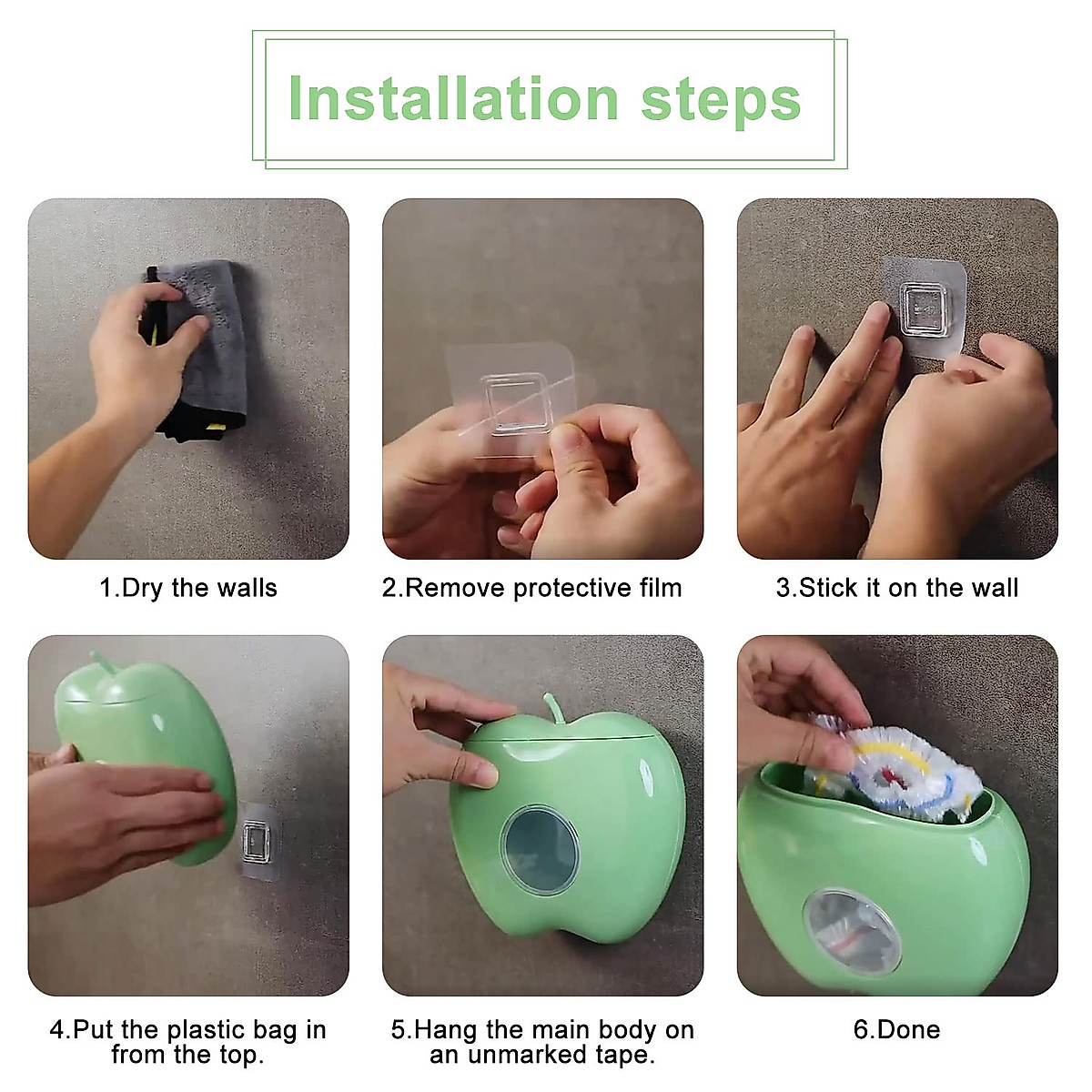 Installation steps

1.Dry the walls

2.Remove protective film

3.Stick it on the wall

4.Put the plastic bag in from the top.

5.Hang the main body on an unmarked tape.

6.Done