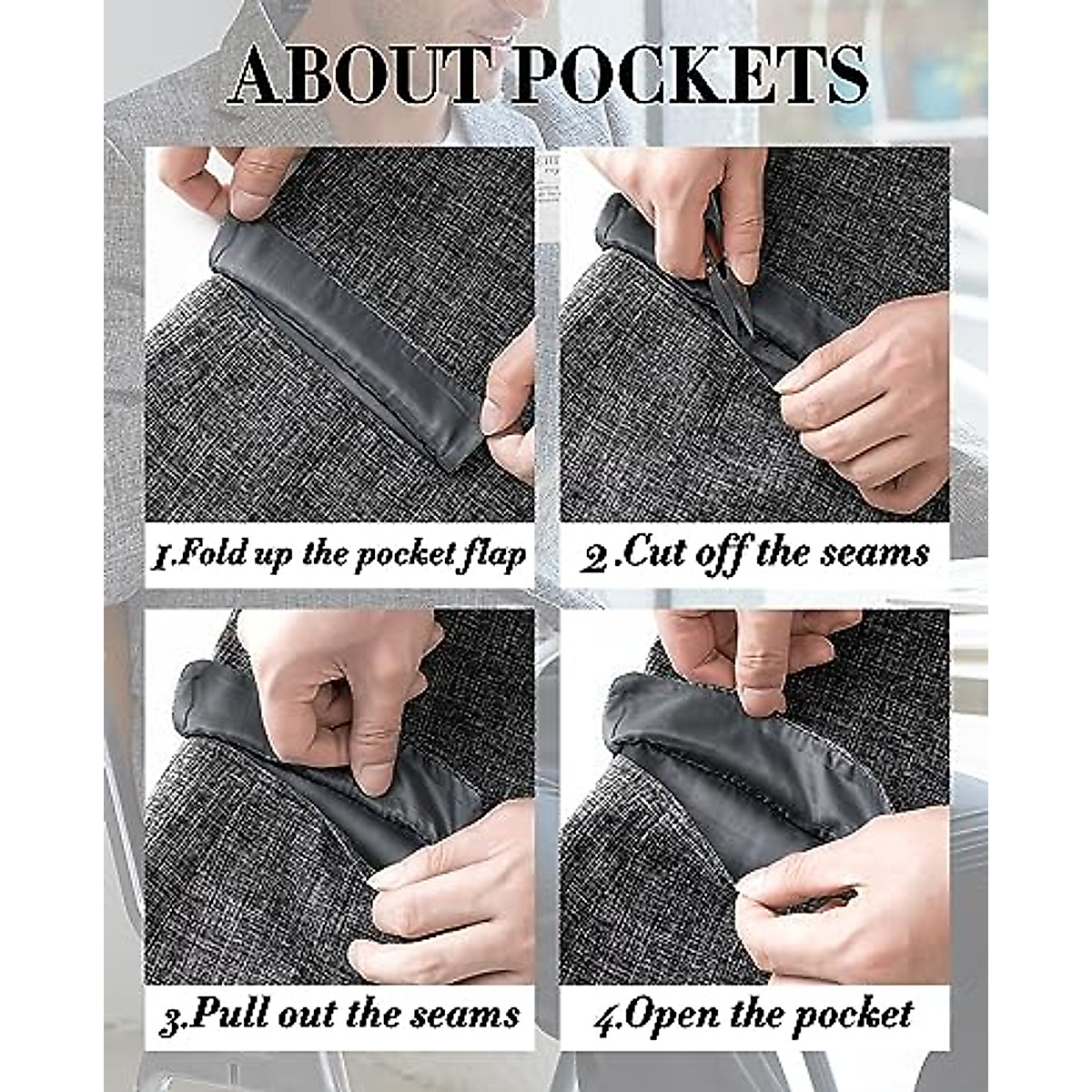 ABOUT POCKETS

1.Fold up the pocket flap

2.Cut off the seams

3.Pull out the seams

4.Open the pocket