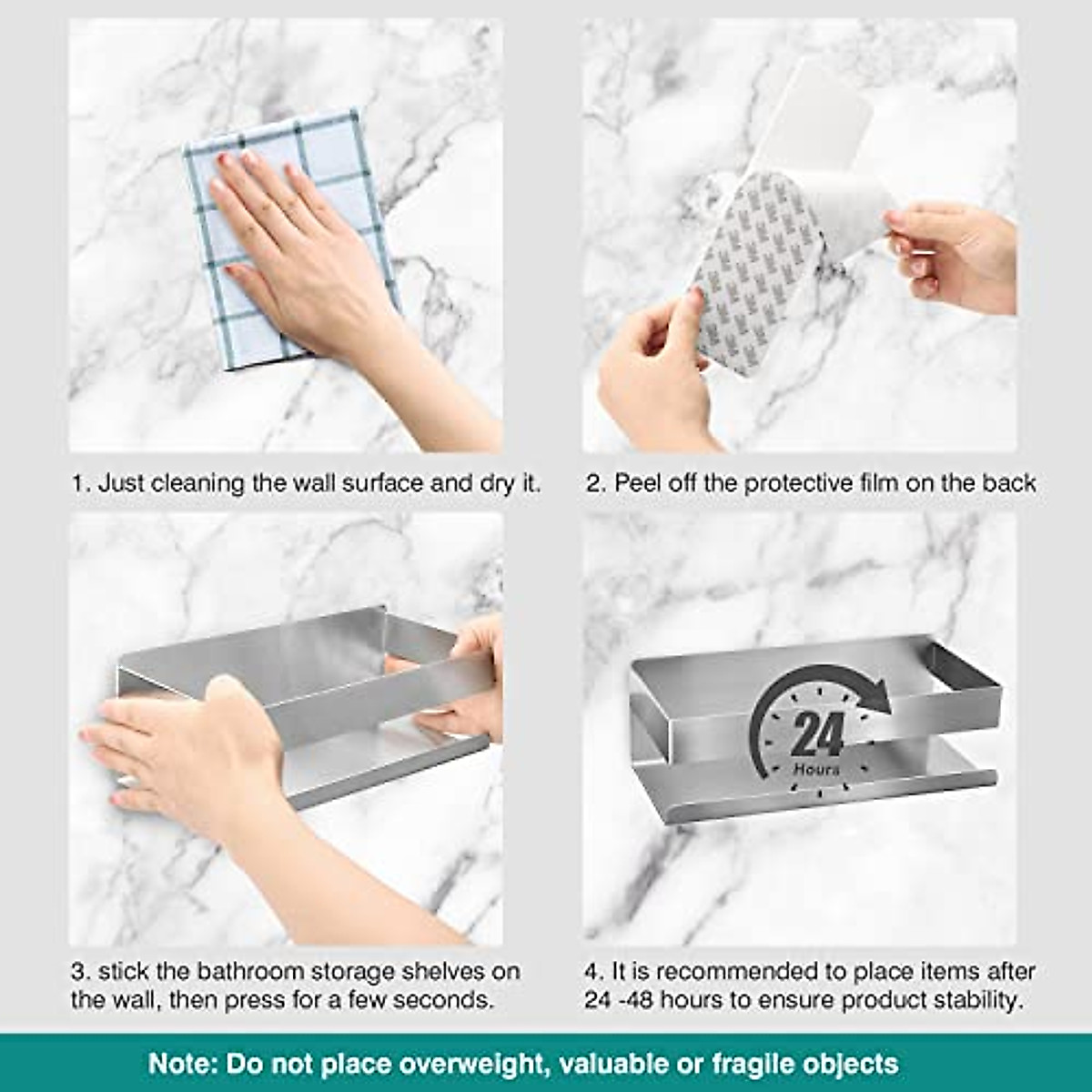 1. Just cleaning the wall surface and dry it.

2. Peel off the protective film on the back

24
Hours

3. stick the bathroom storage shelves on the wall, then press for a few seconds.

4. It is recommended to place items after 24 -48 hours to ensure product stability.

Note: Do not place overweight, valuable or fragile objects