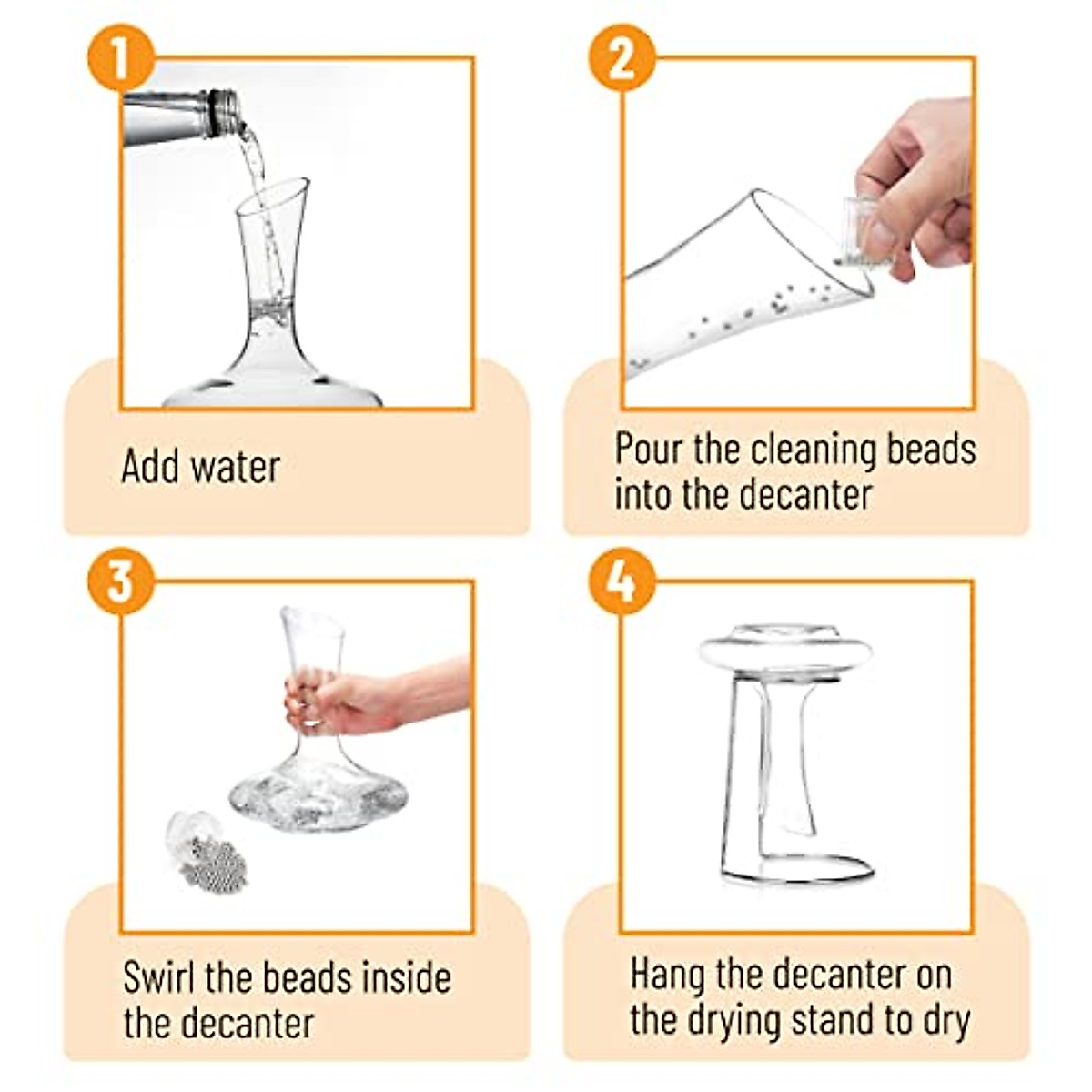 1

Add water

2

Pour the cleaning beads into the decanter

3

Swirl the beads inside the decanter

4

Hang the decanter on the drying stand to dry