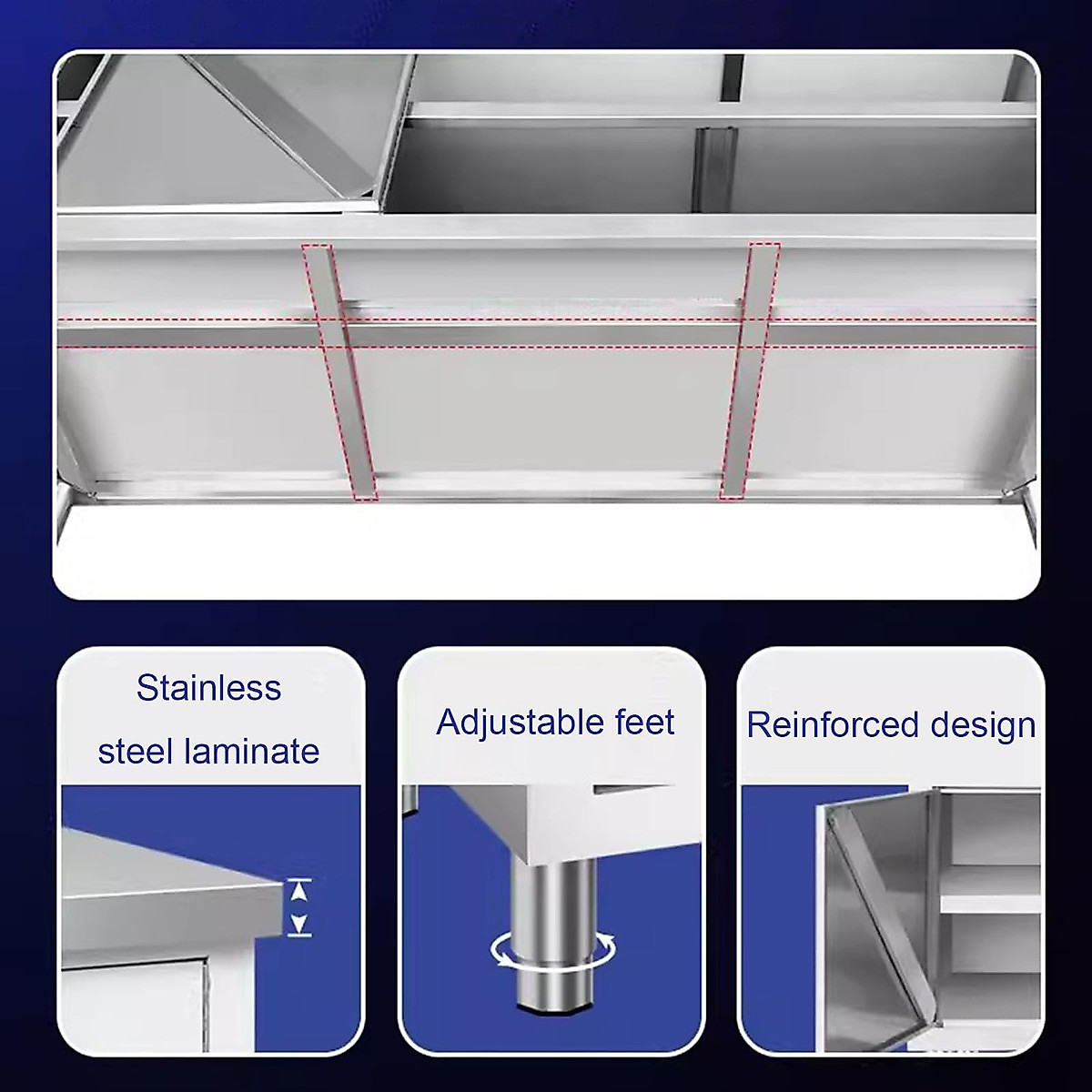 Stainless steel laminate

Adjustable feet

Reinforced design