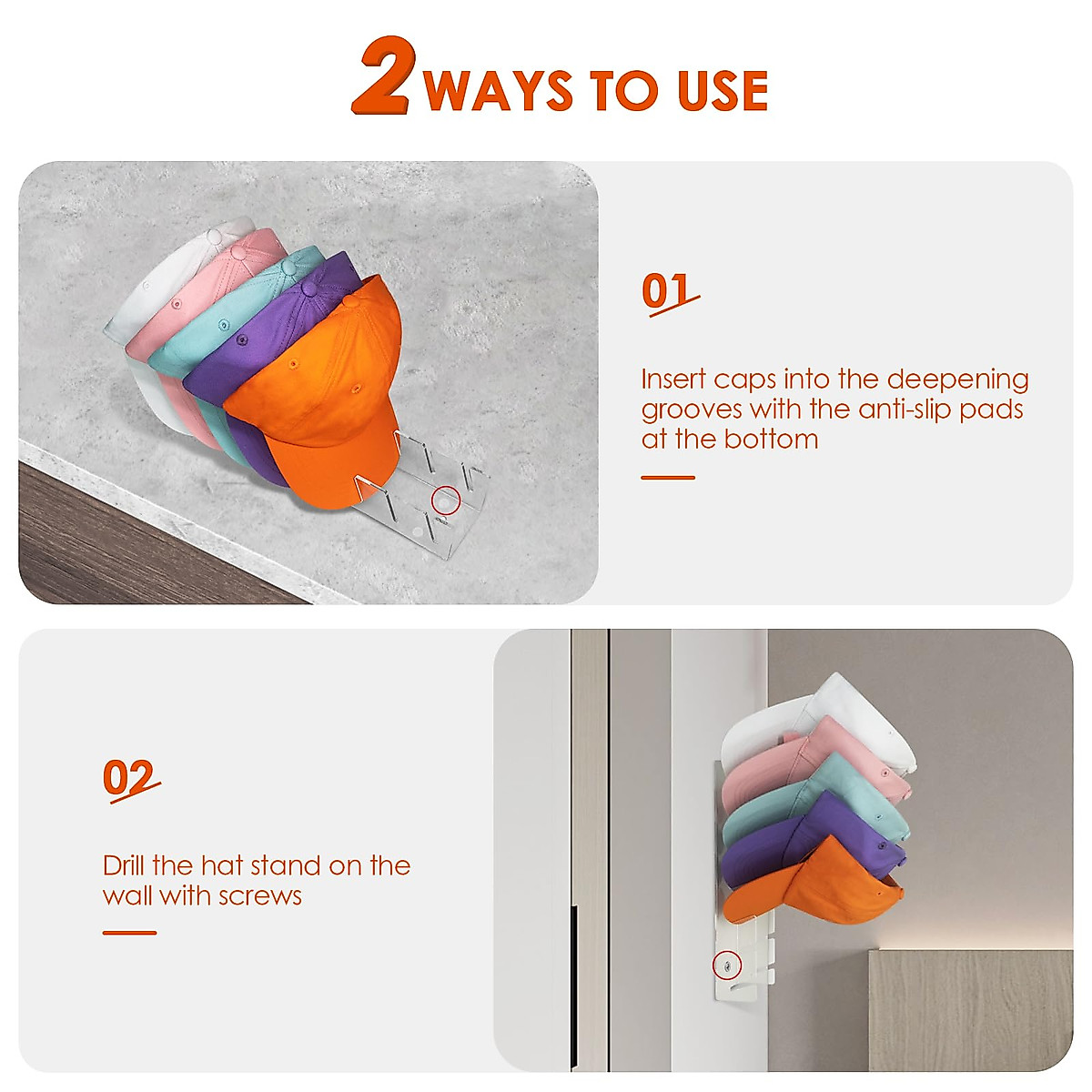 2 WAYS TO USE

01

Insert caps into the deepening grooves with the anti-slip pads at the bottom

02

Drill the hat stand on the wall with screws