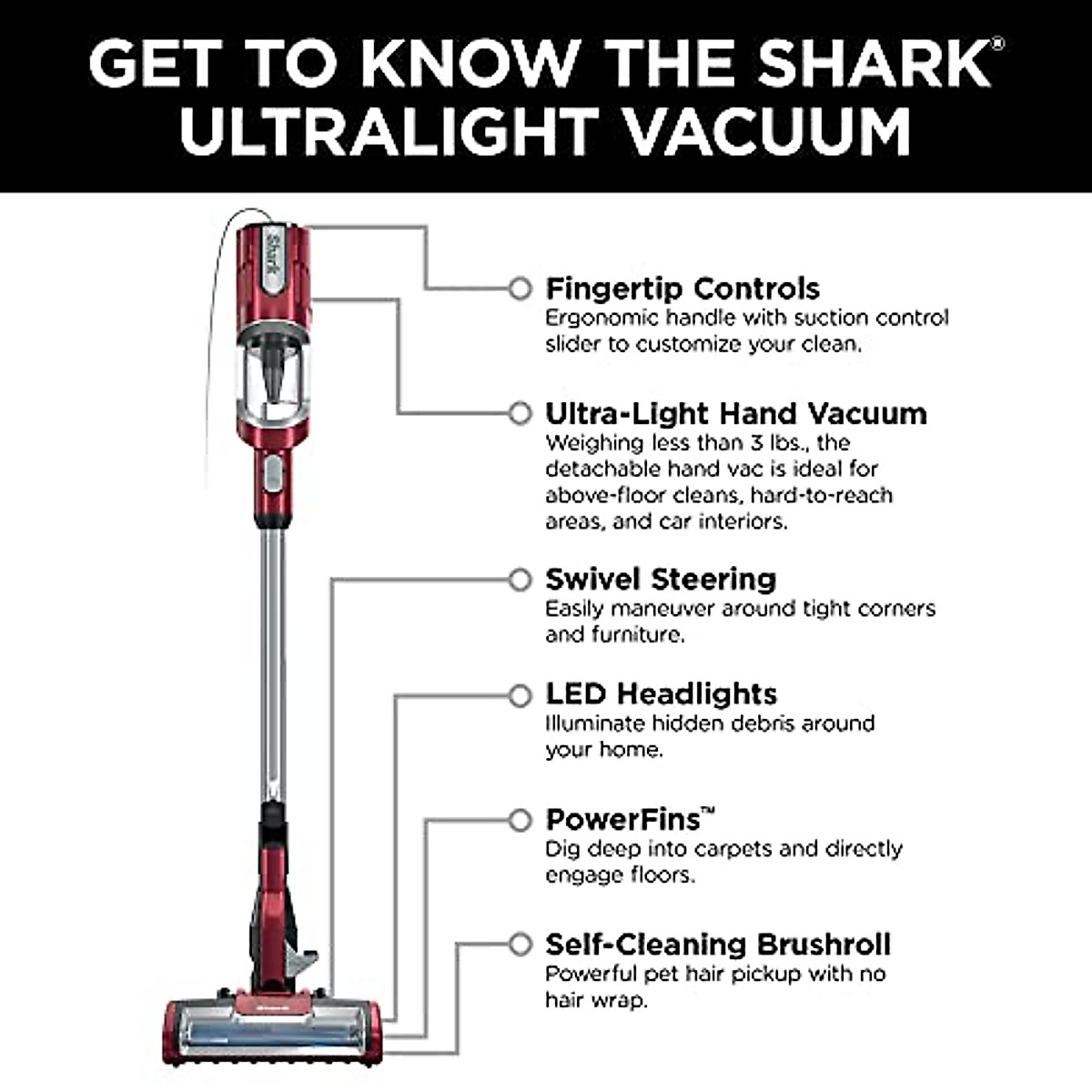 GET TO KNOW THE SHARK® ULTRALIGHT VACUUM

Shark

Fingertip Controls
Ergonomic handle with suction control slider to customize your clean.

Ultra-Light Hand Vacuum
Weighing less than 3 lbs., the detachable hand vac is ideal for above-floor cleans, hard-to-reach areas, and car interiors.

Swivel Steering
Easily maneuver around tight corners and furniture.

LED Headlights
Illuminate hidden debris around your home.

PowerFins™
Dig deep into carpets and directly engage floors.

Self-Cleaning Brushroll
Powerful pet hair pickup with no hair wrap.