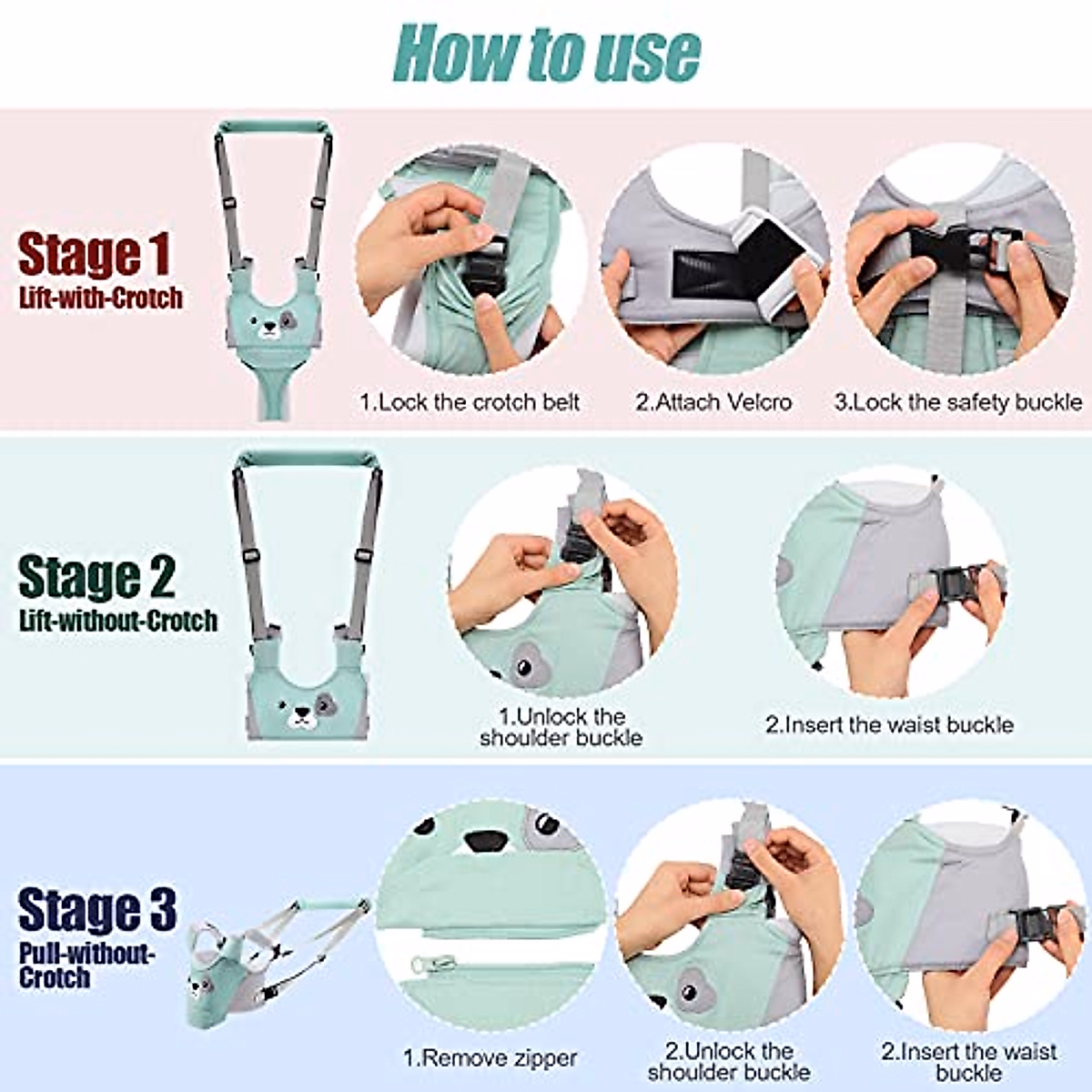 How to use

Stage 1
Lift-with-Crotch

1.Lock the crotch belt
2.Attach Velcro
3.Lock the safety buckle

Stage 2
Lift-without-Crotch

1.Unlock the shoulder buckle
2.Insert the waist buckle

Stage 3
Pull-without-Crotch

1.Remove zipper
2.Unlock the shoulder buckle
2.Insert the waist buckle