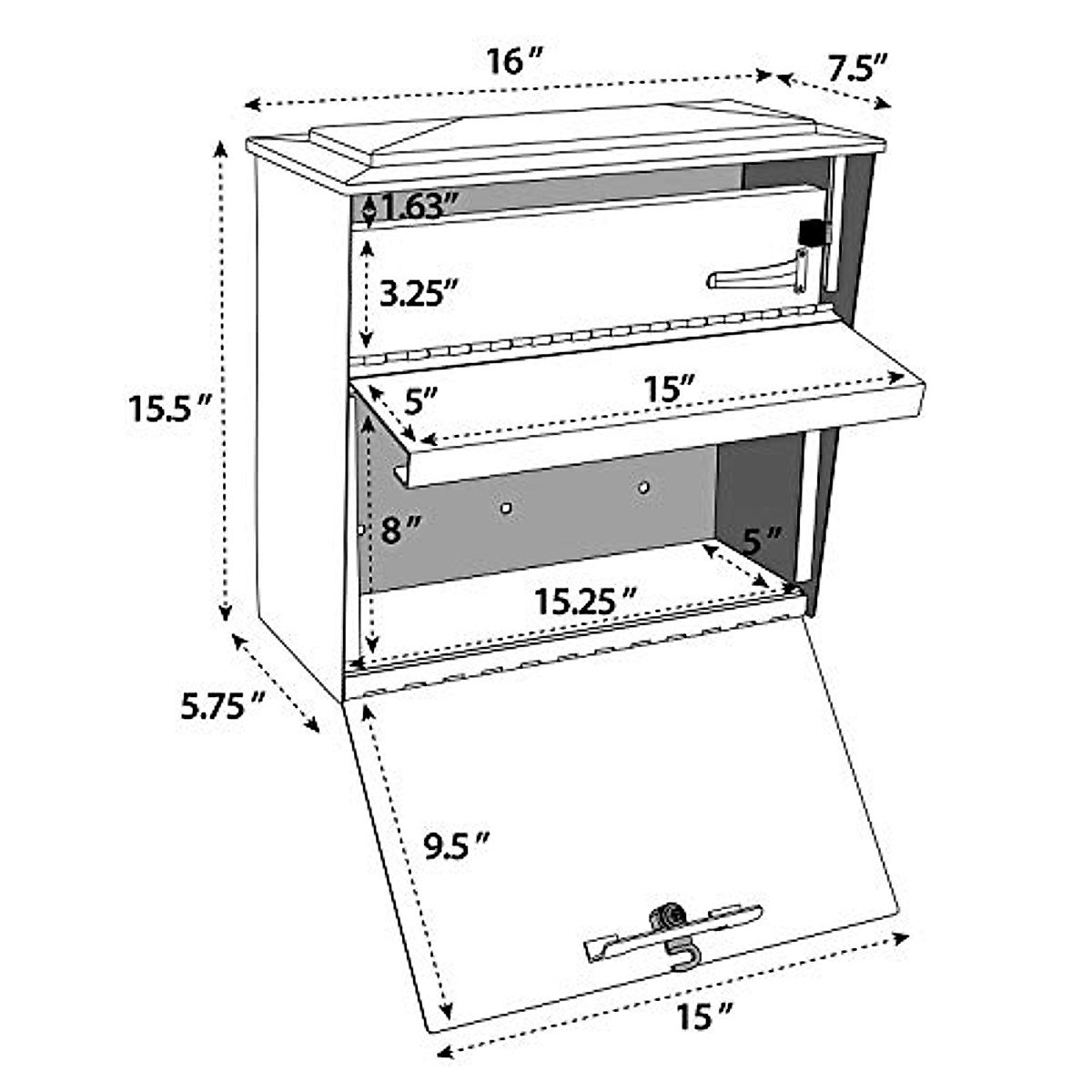 16″
7.5″
1.63″
3.25″
15.5″
5″
15″
8″
5″
15.25″
5.75″
9.5″
15″