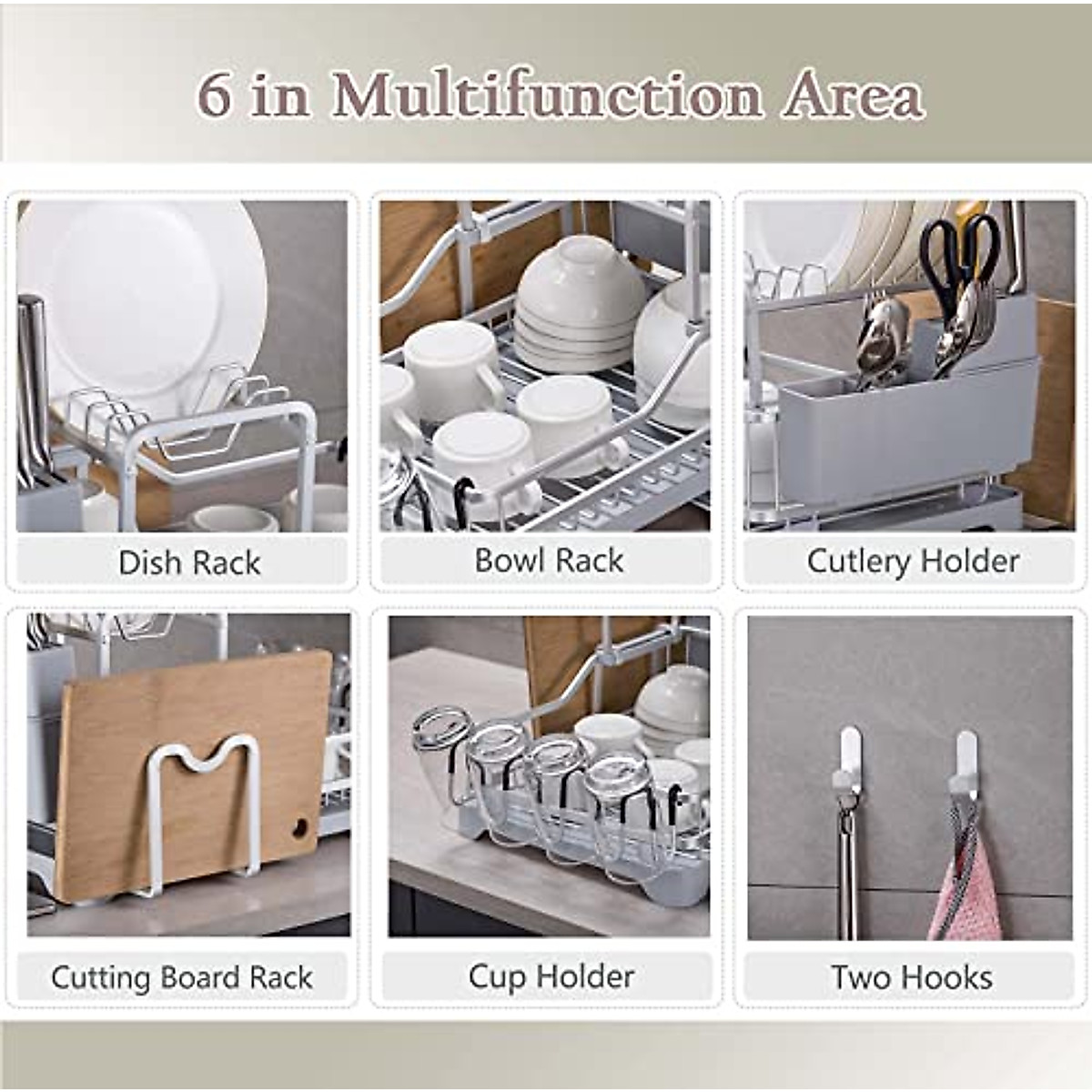 6 in Multifunction Area

Dish Rack

Bowl Rack

Cutlery Holder

Cutting Board Rack

Cup Holder

Two Hooks